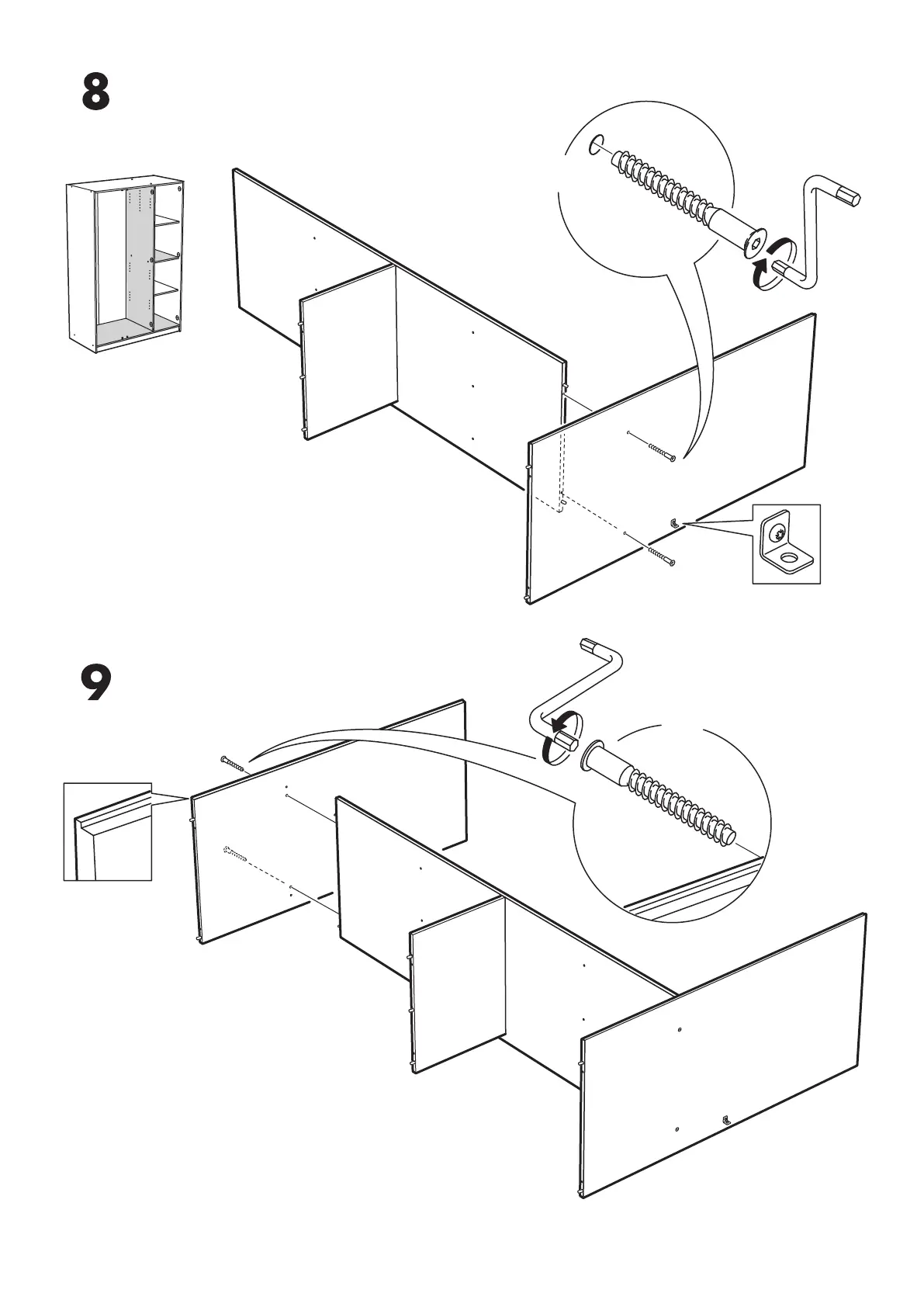 8

9