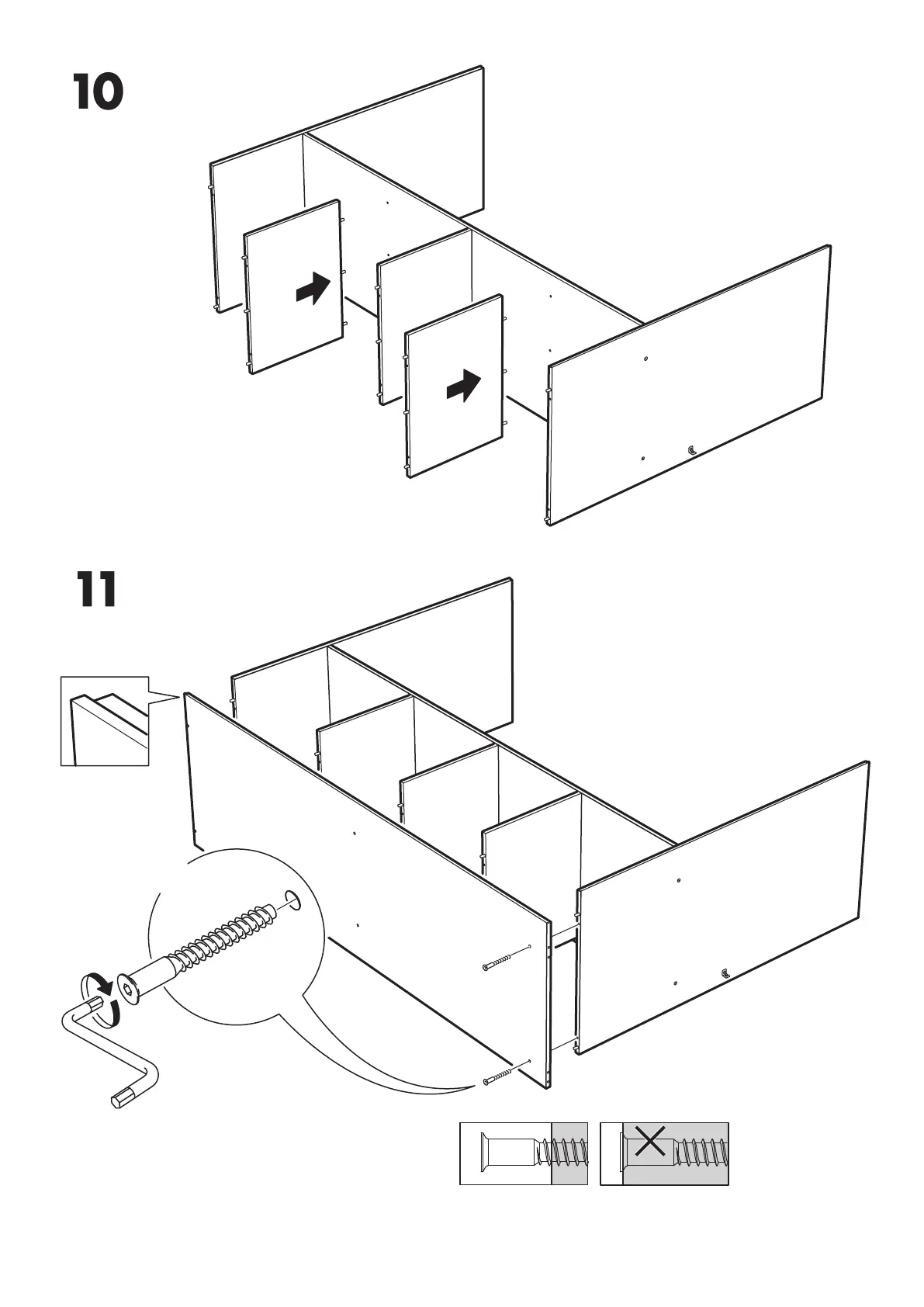 10

11