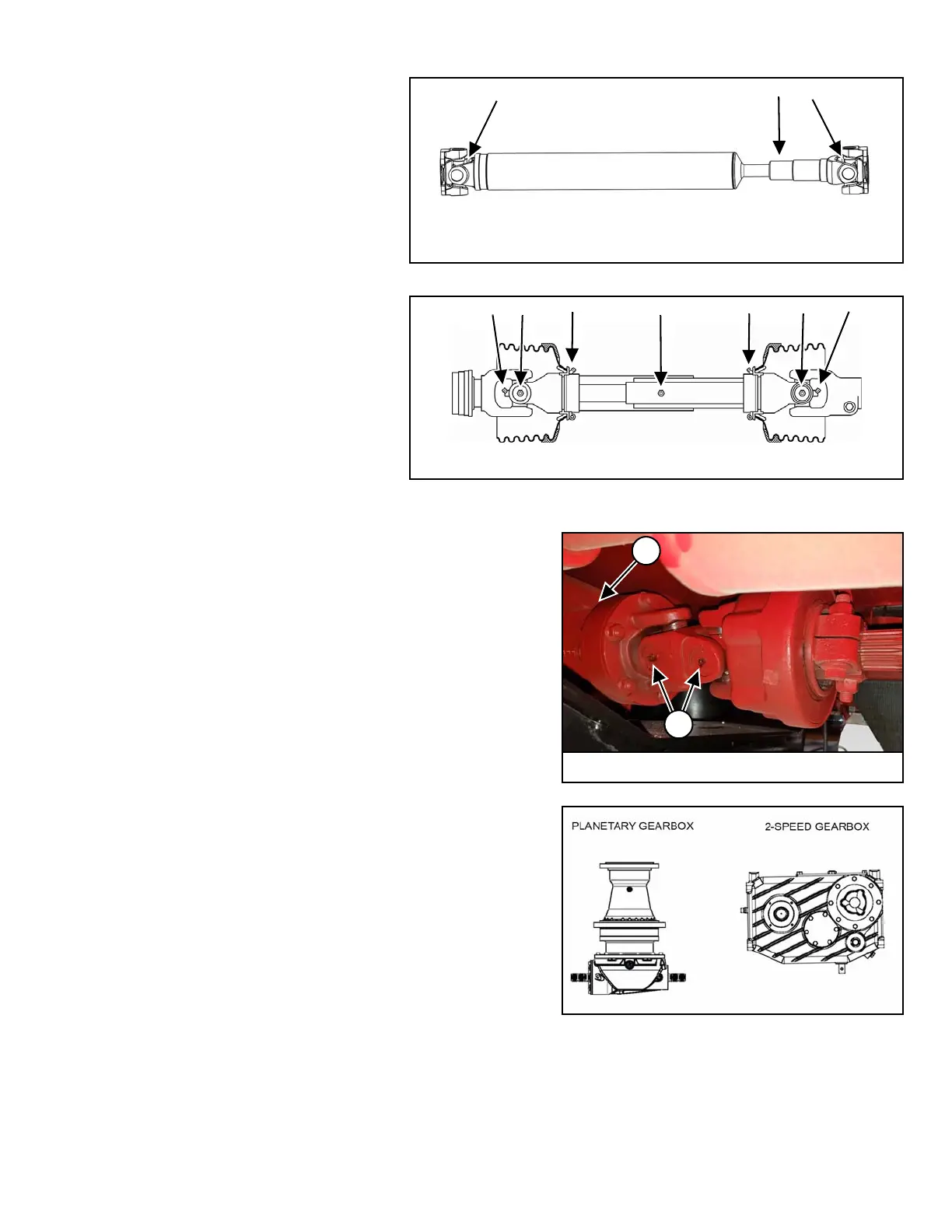 PLANETARY GEARBOX

2-SPEED GEARBOX