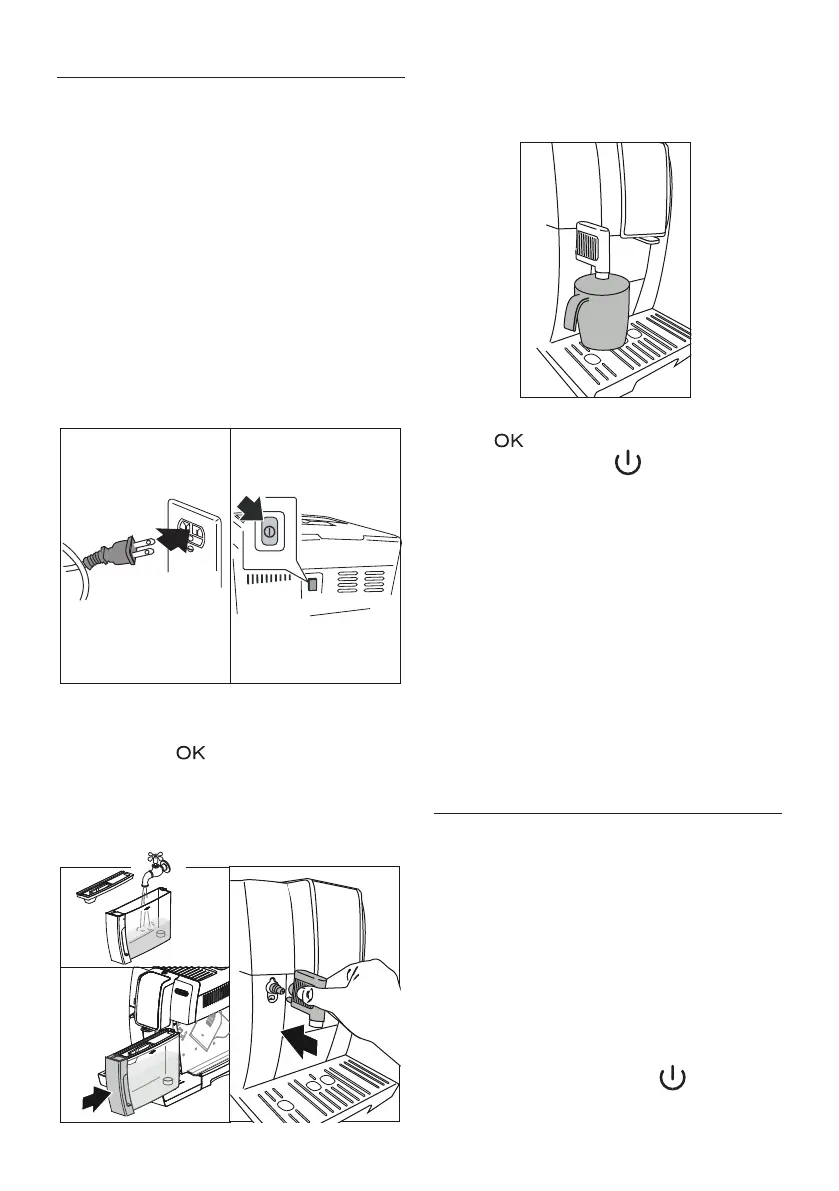 OK

OK