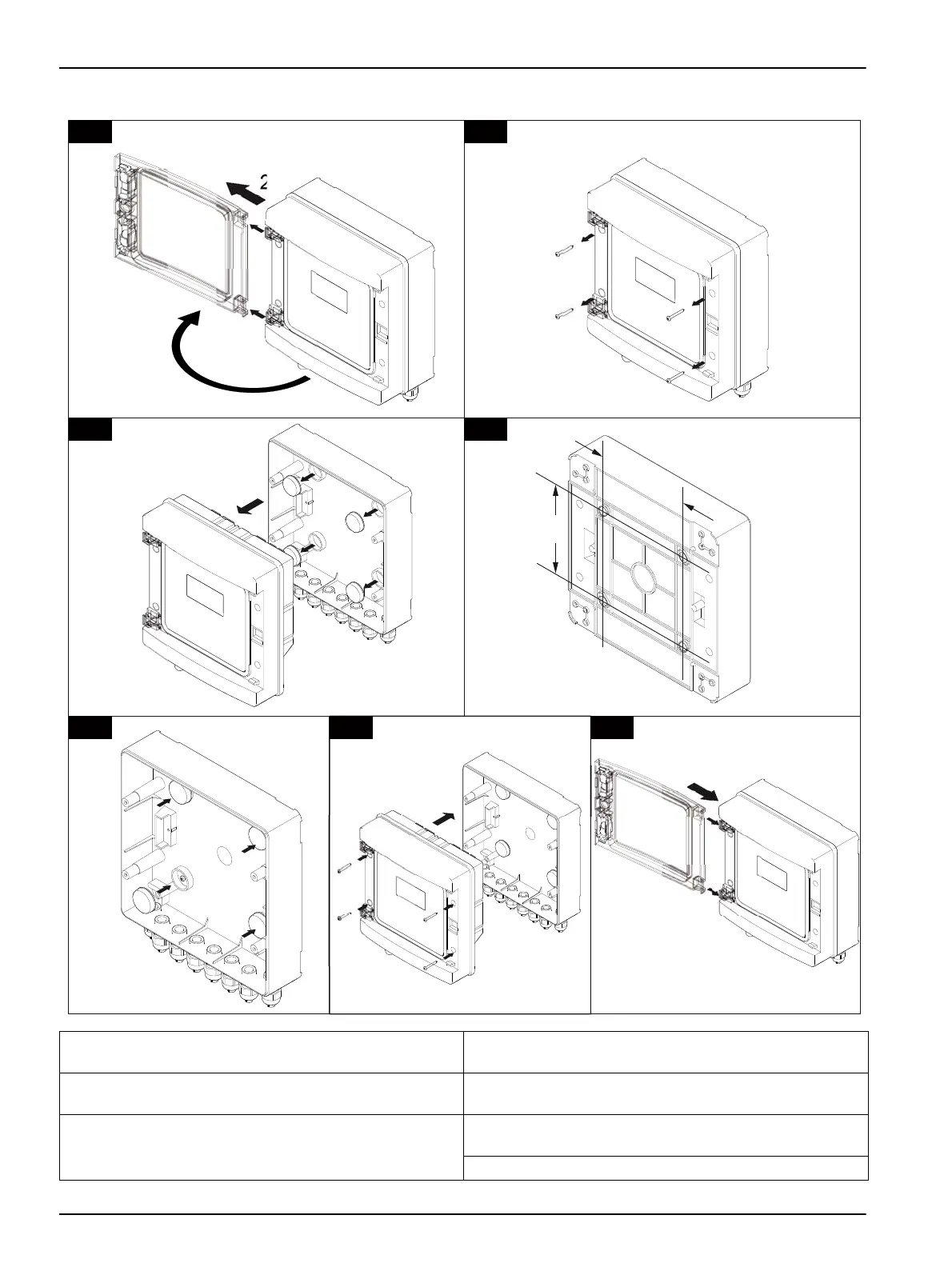 2