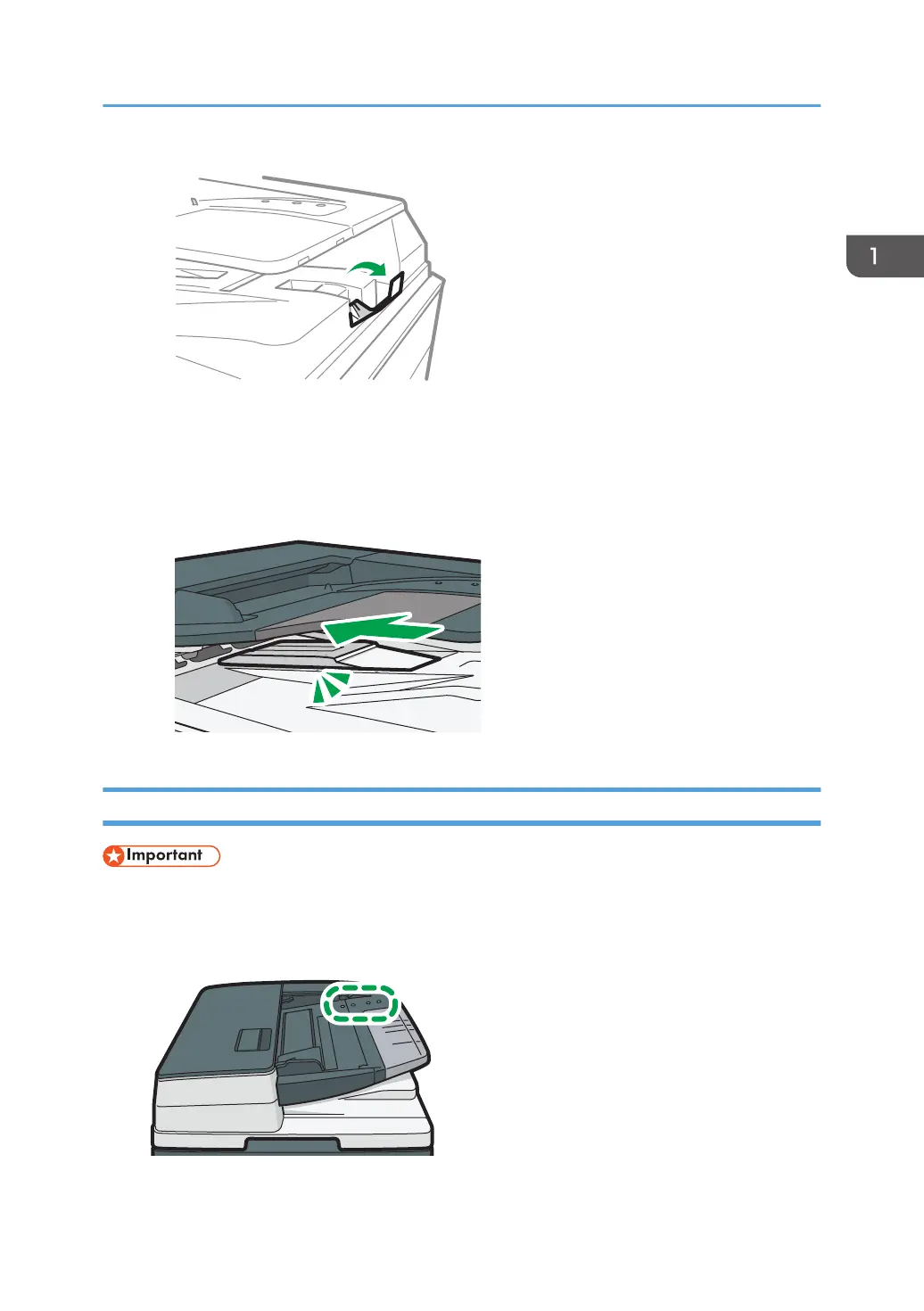 1

Important