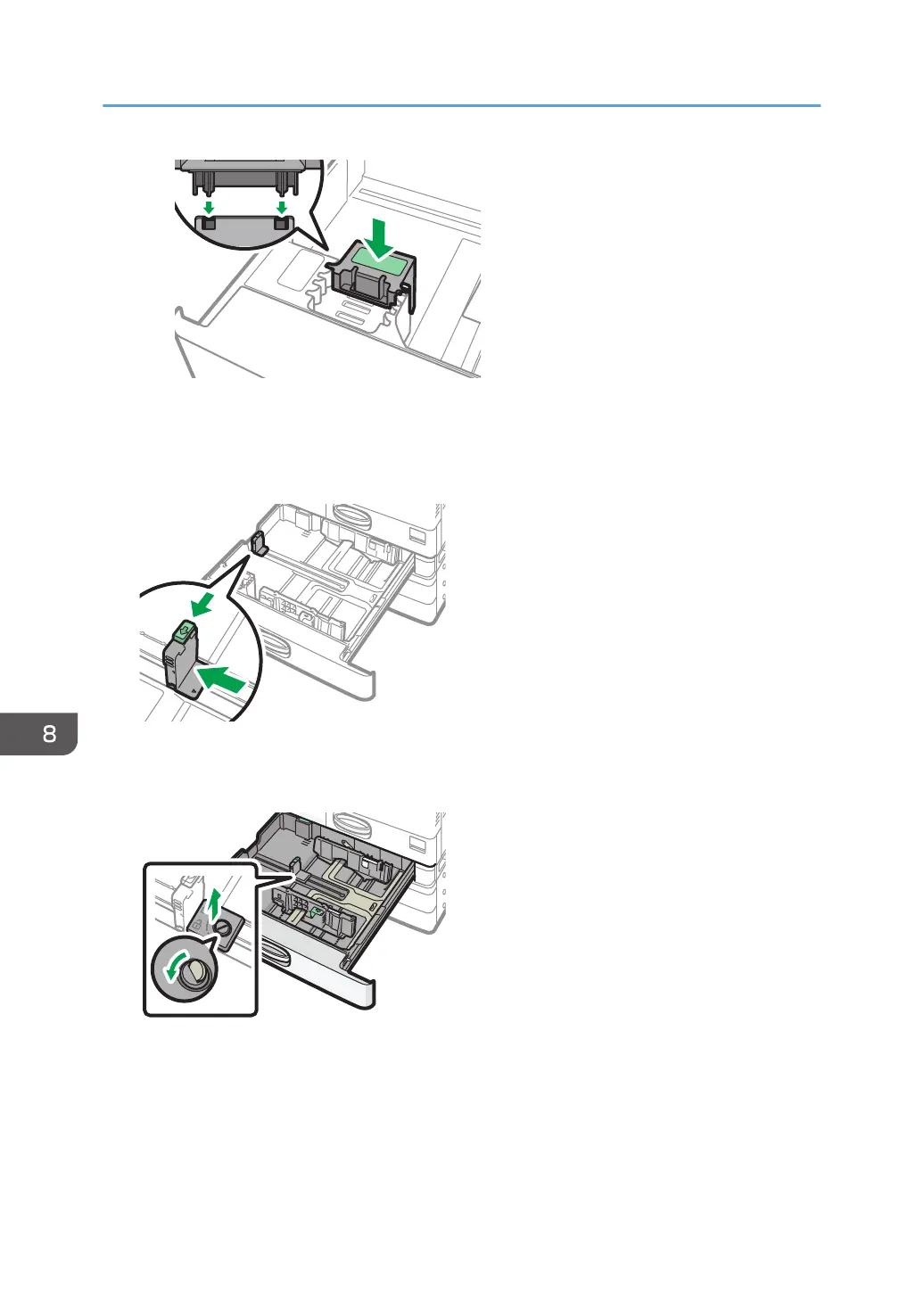 8