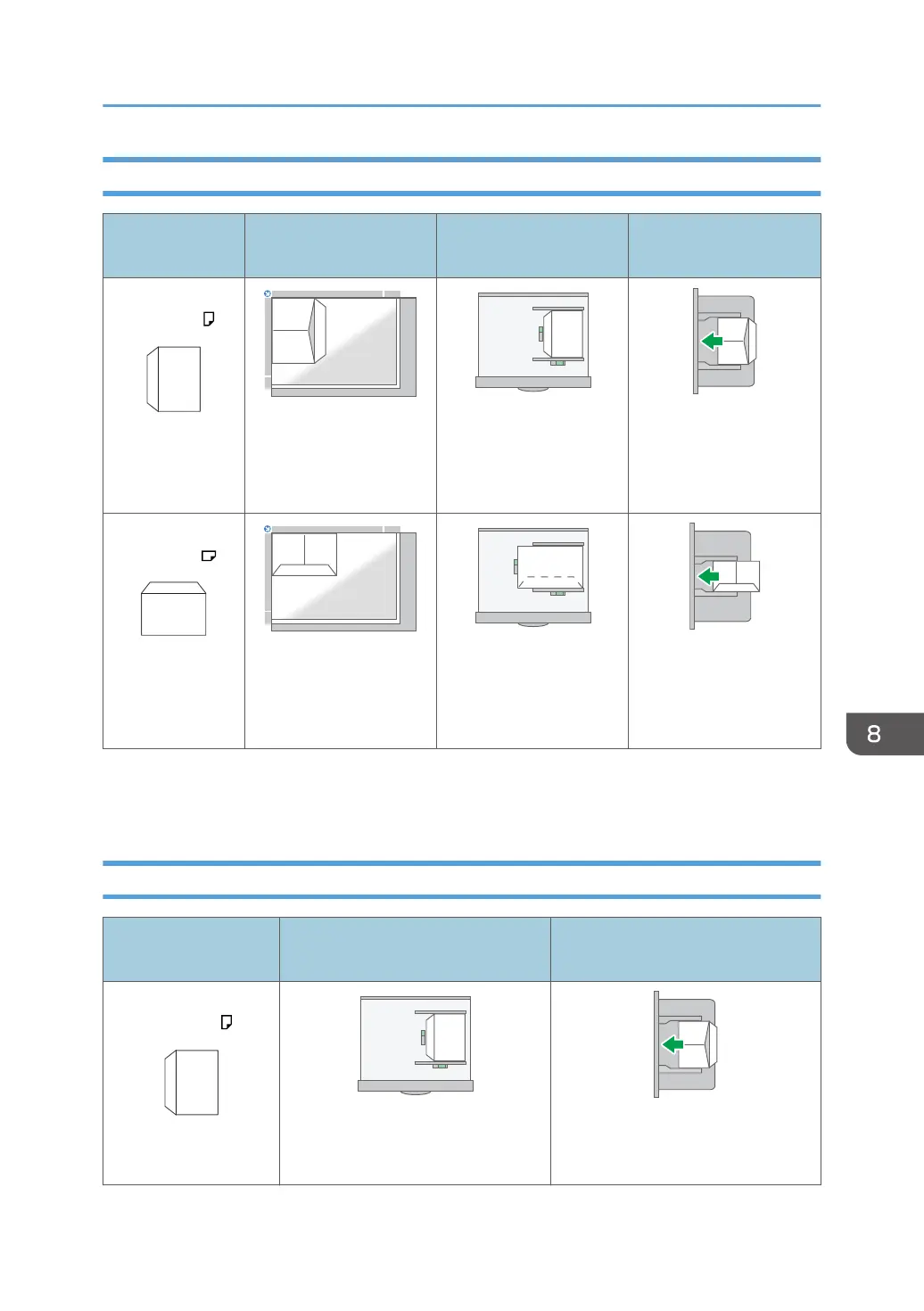 8