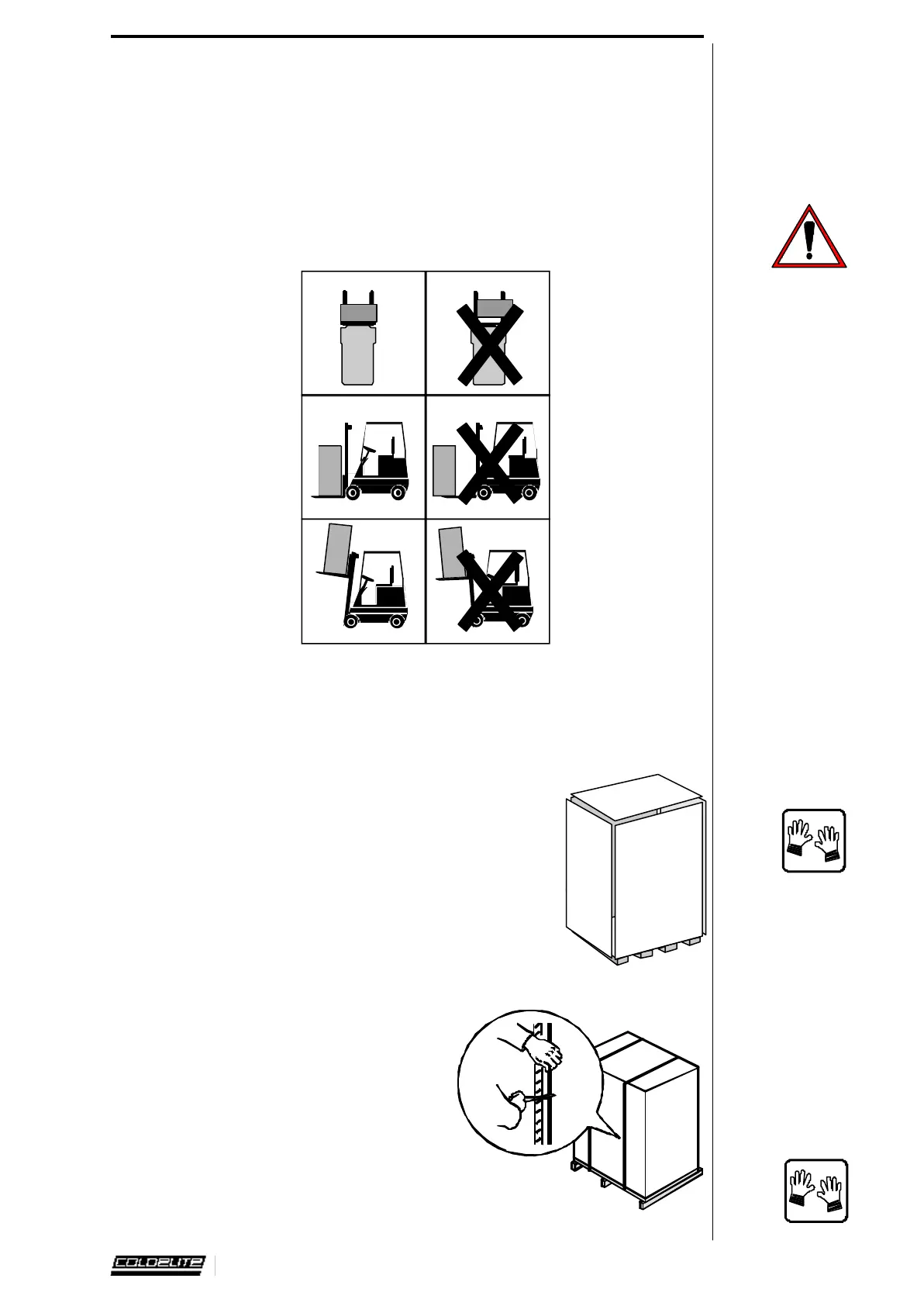 COLDELITE