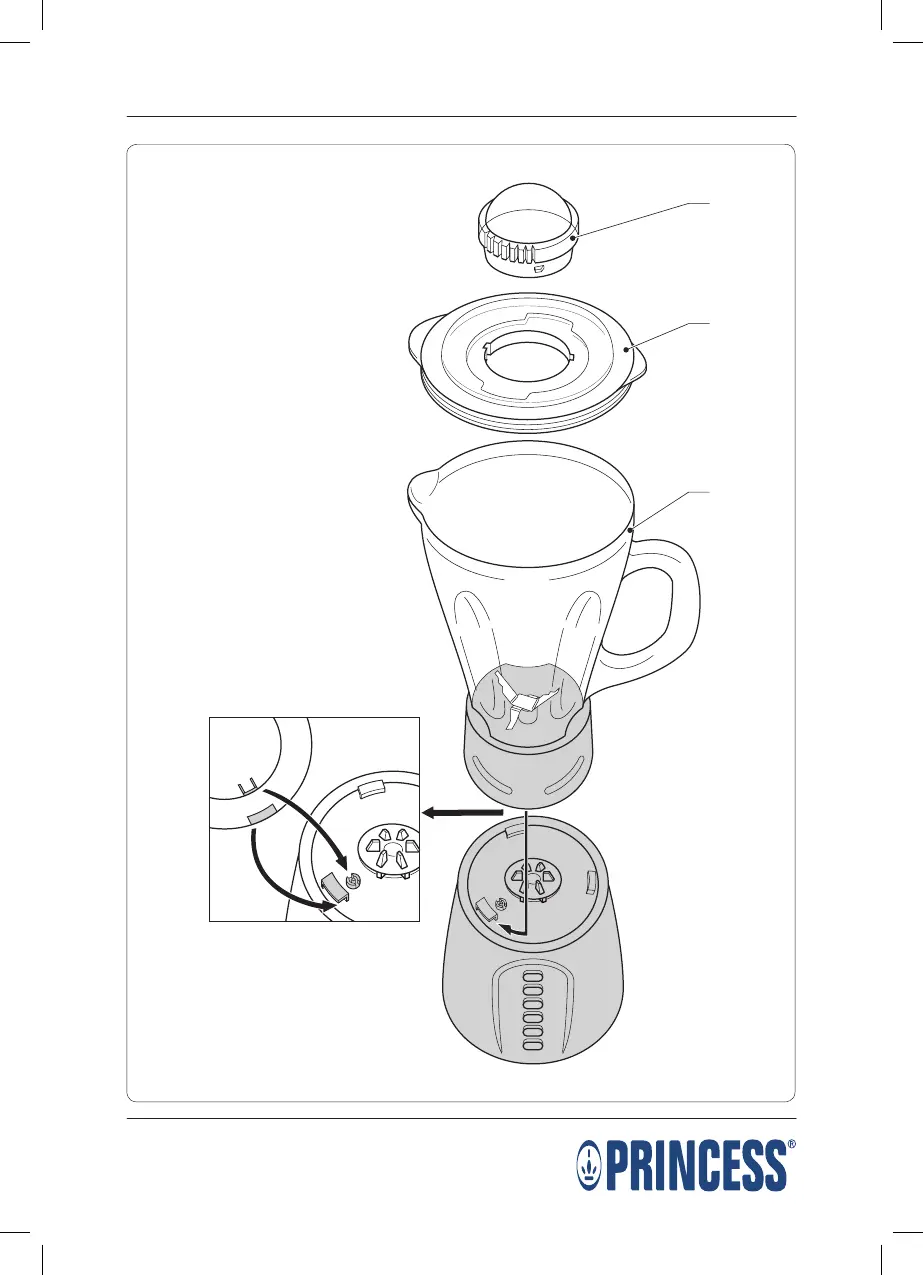 PRINCESS®