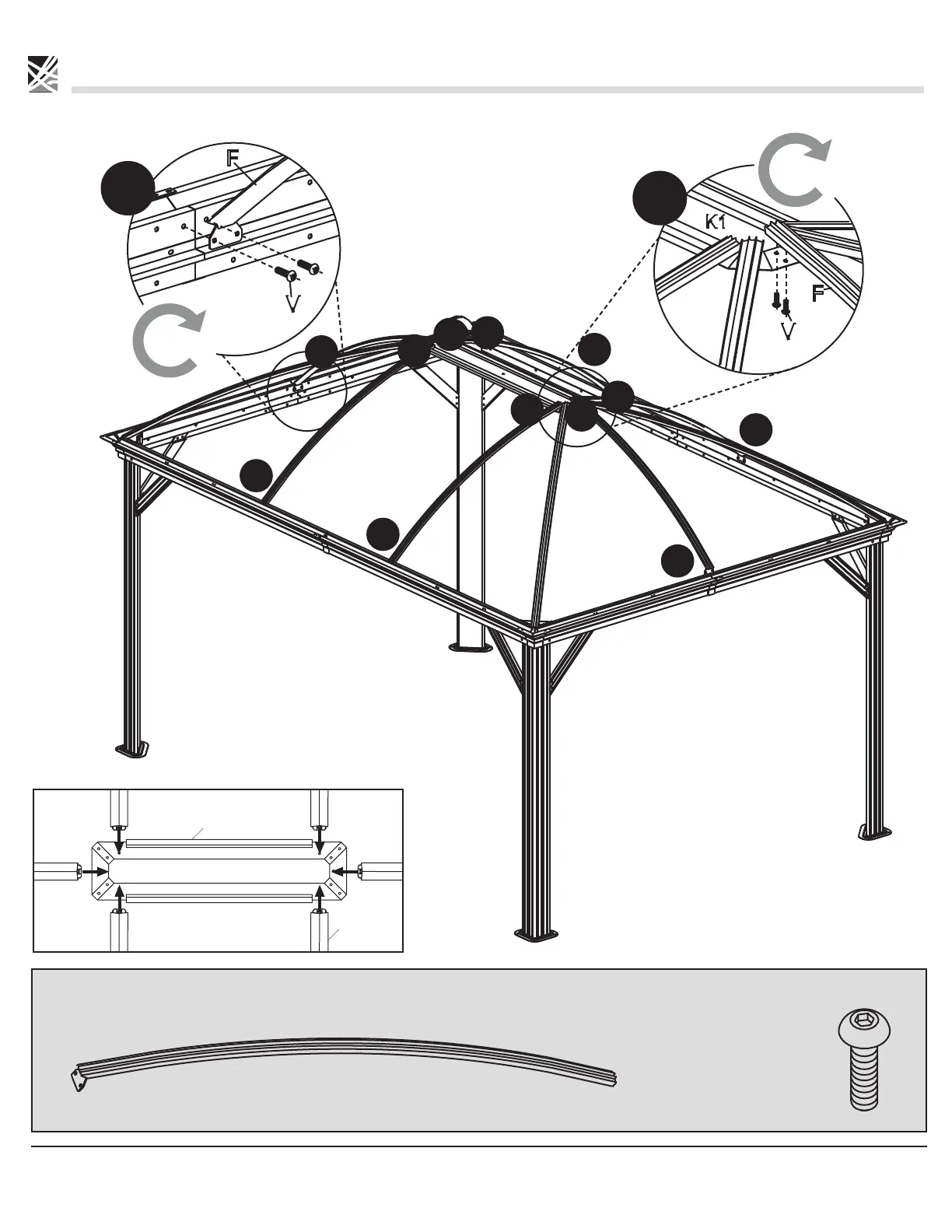 F

V

K1

F

V