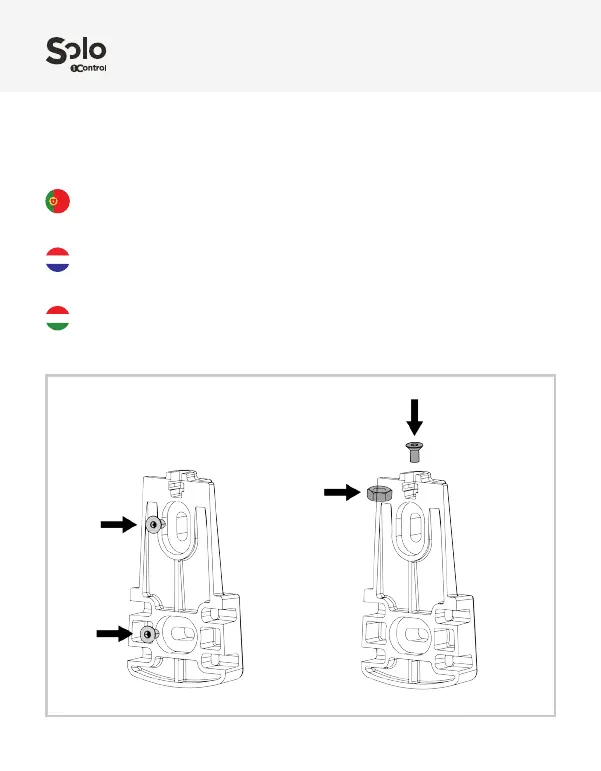 Solo
1Control