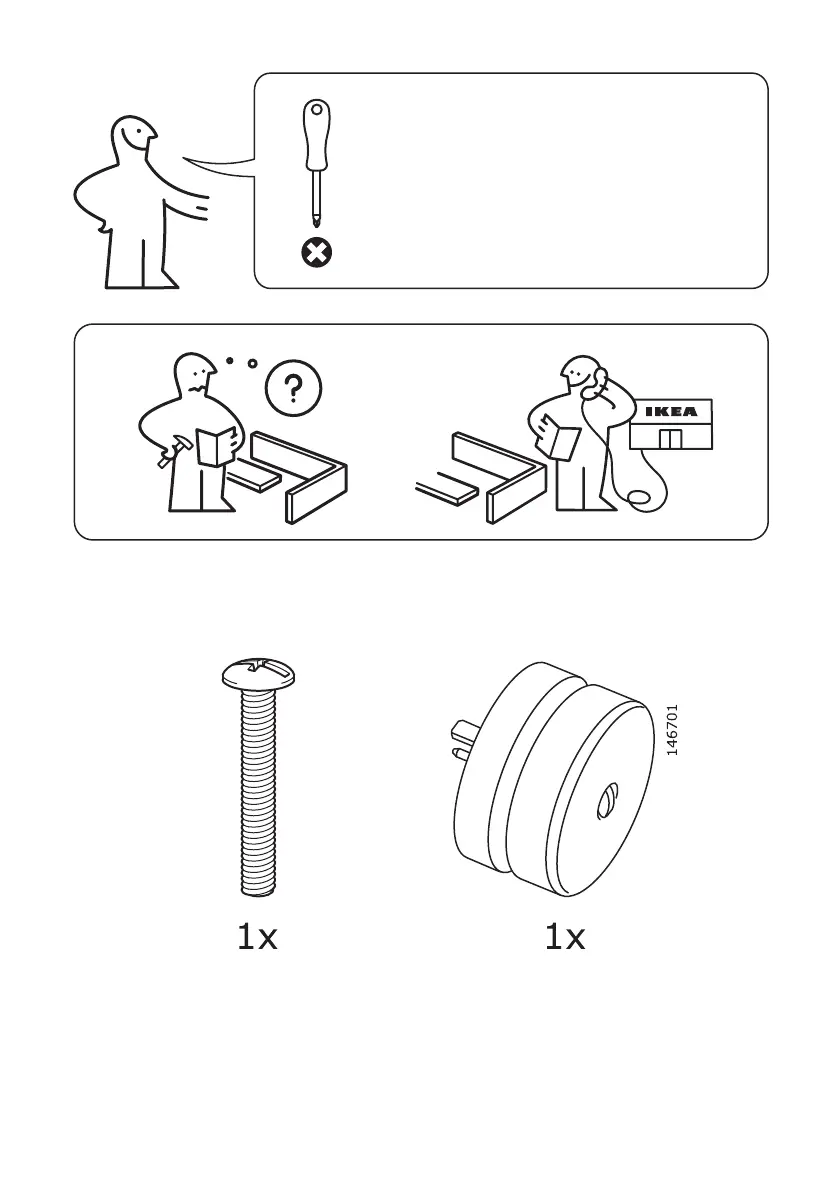 ?

IKEA

146701

1x

1x