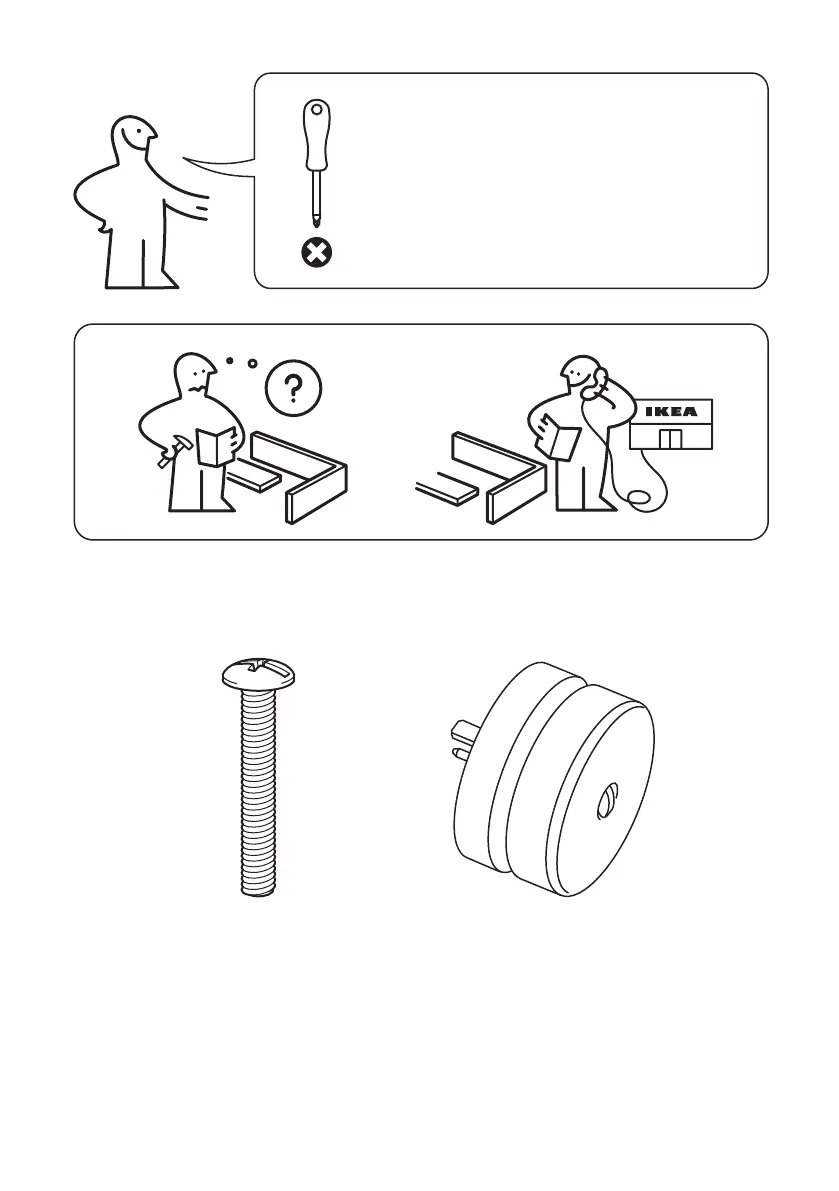 ?

IKEA