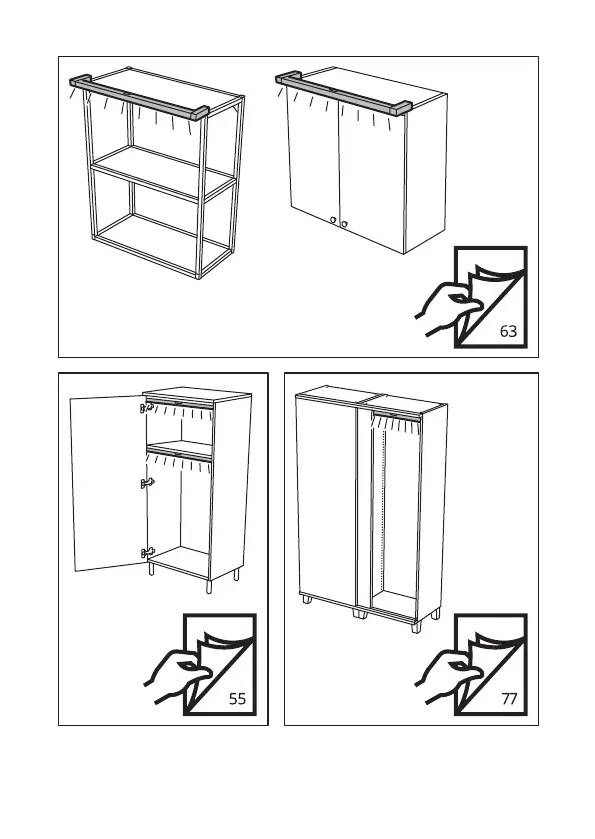 63

55

77