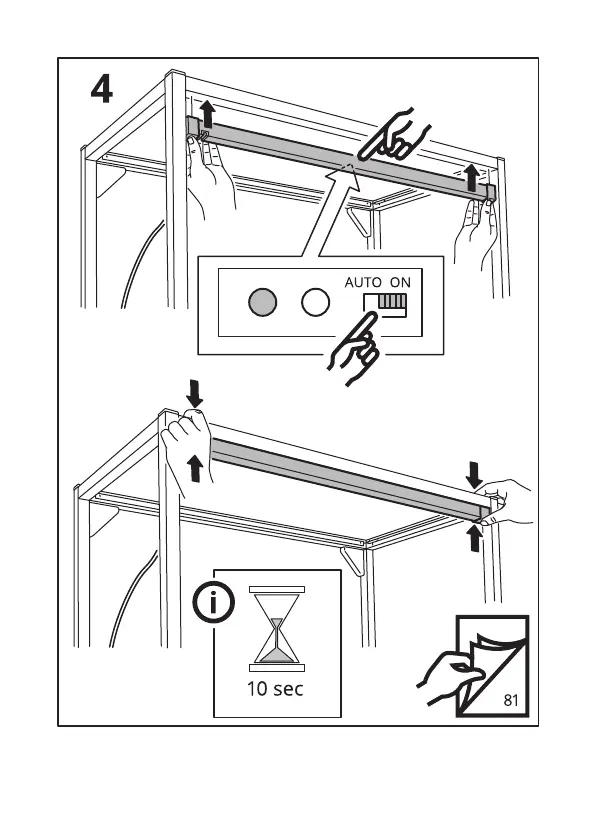 4

AUTO ON

i

10 sec

81