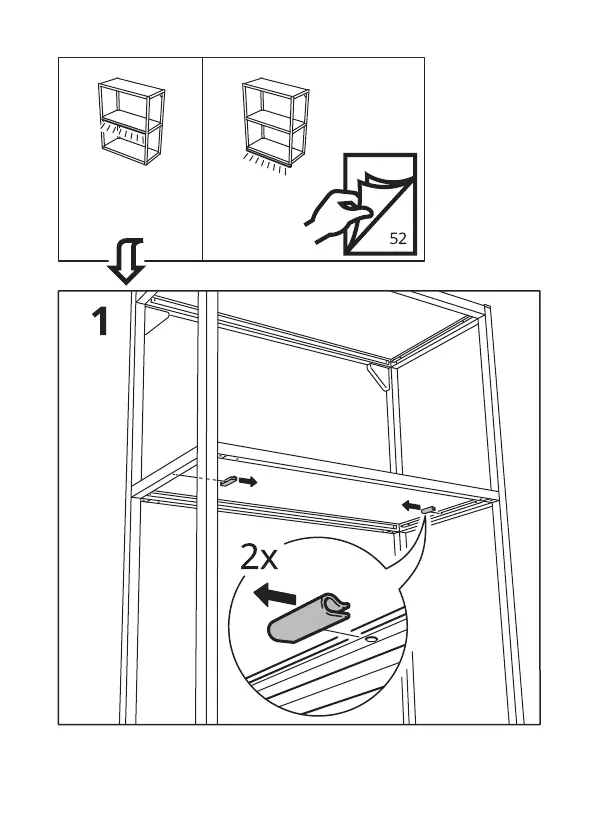 52

1

2x