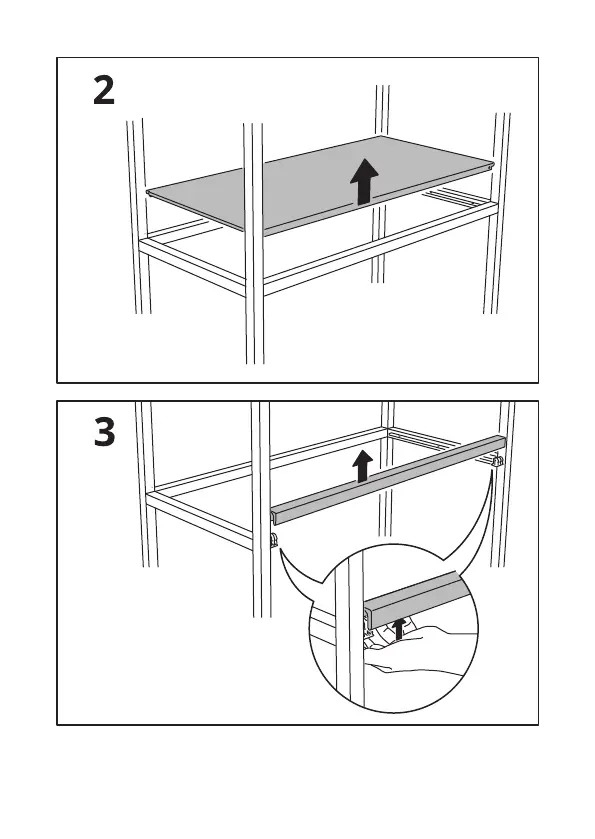 2

3