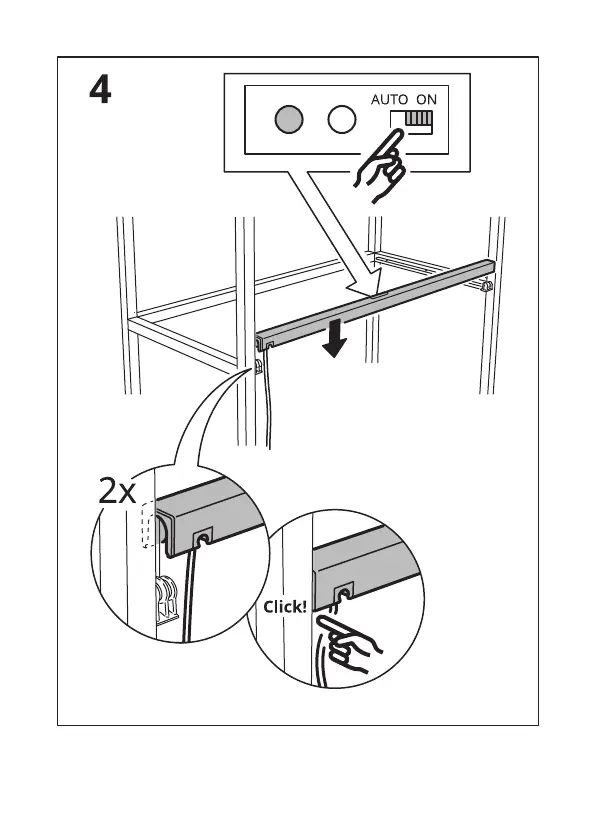 4

AUTO ON

2x

Click!