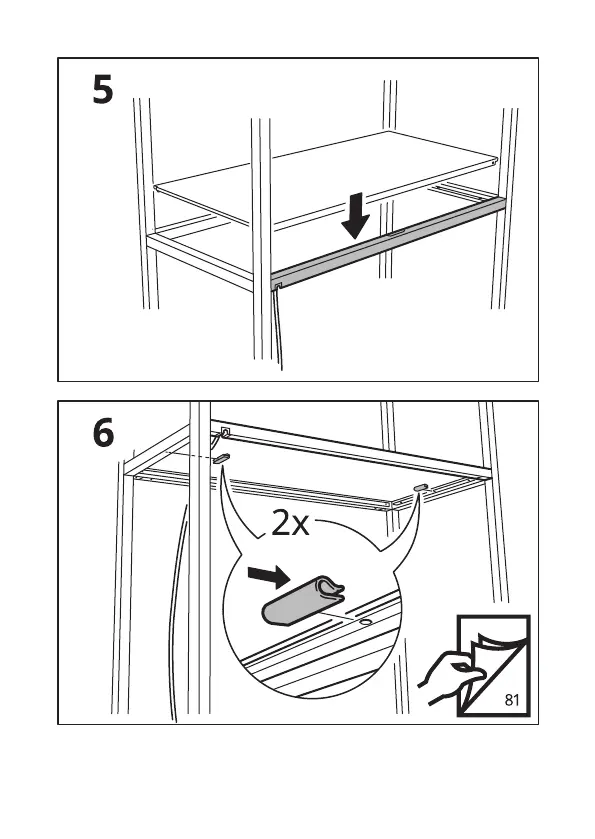 5

6

2x

81