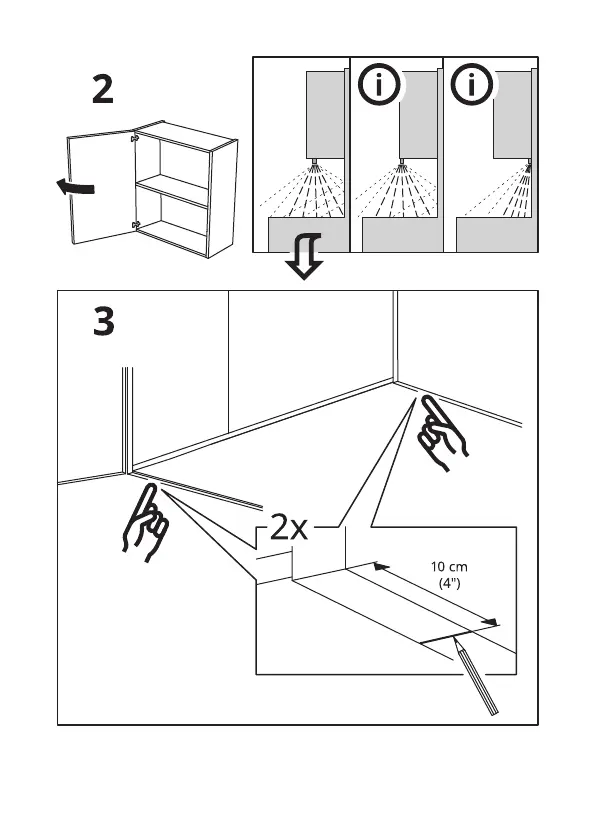 2

i

i

3

2x

10 cm
(4")