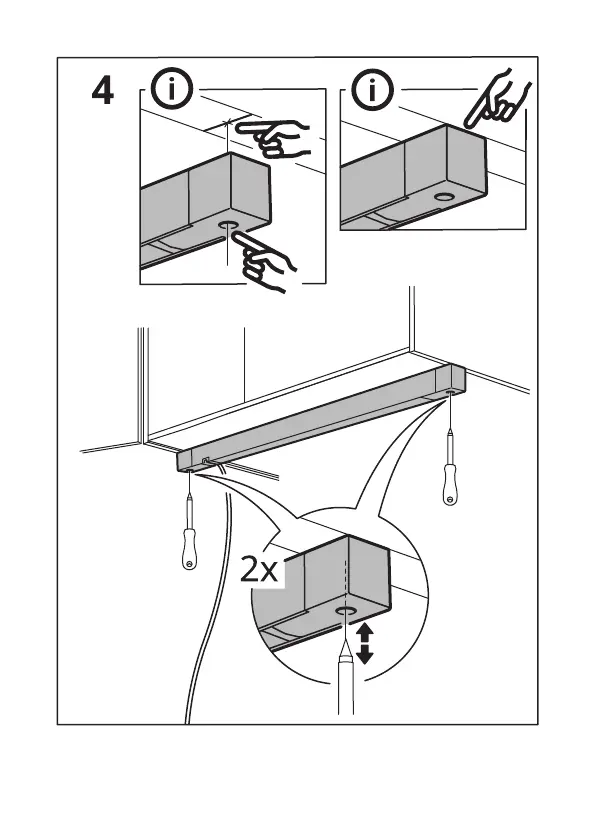 4

i

i

2x