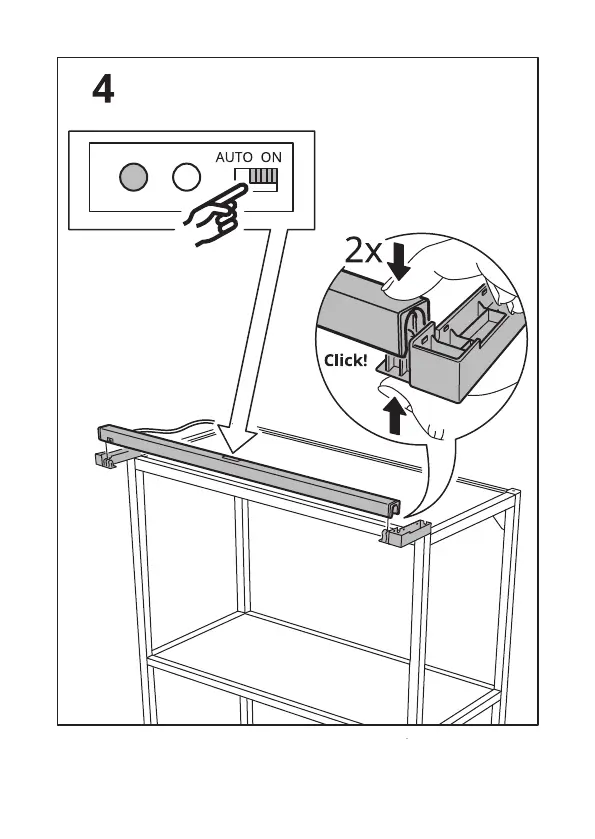 4

AUTO ON

2x

Click!