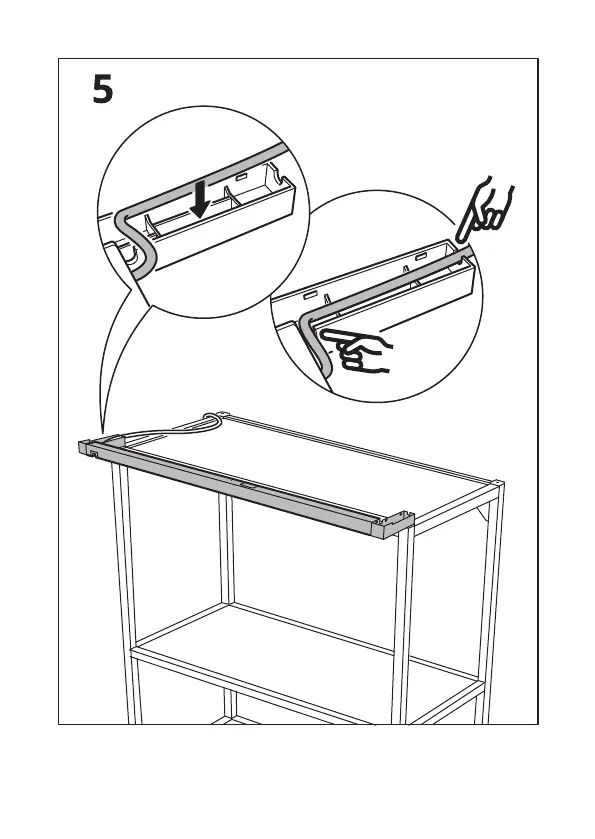 5