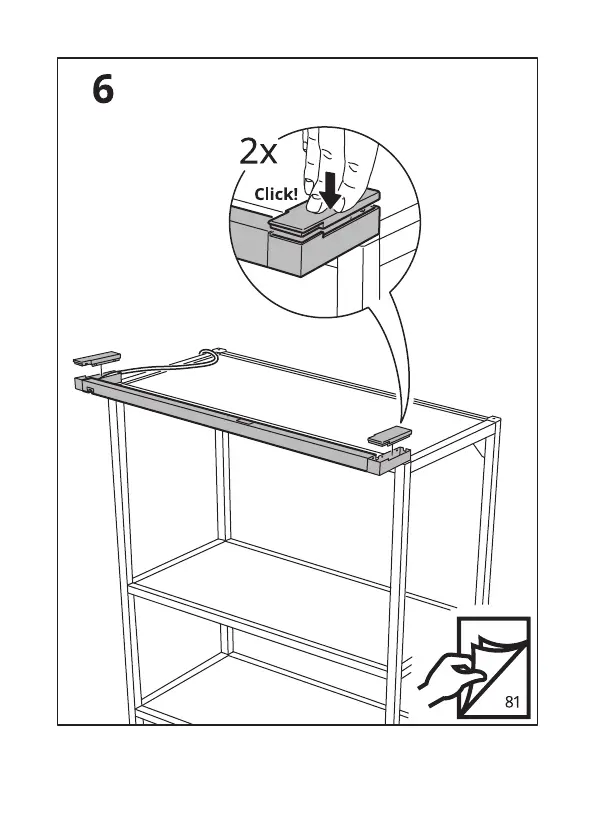 6

2x

Click!

81