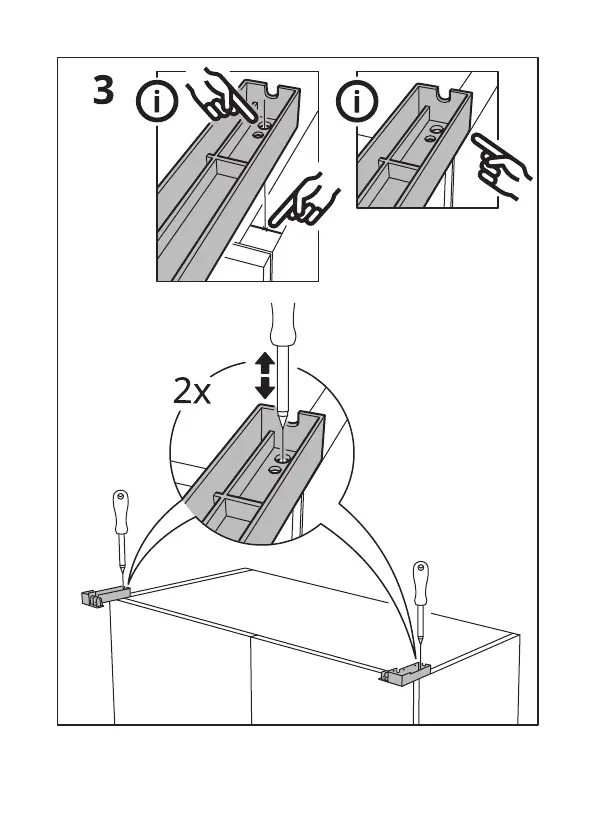 3

i

i

2x