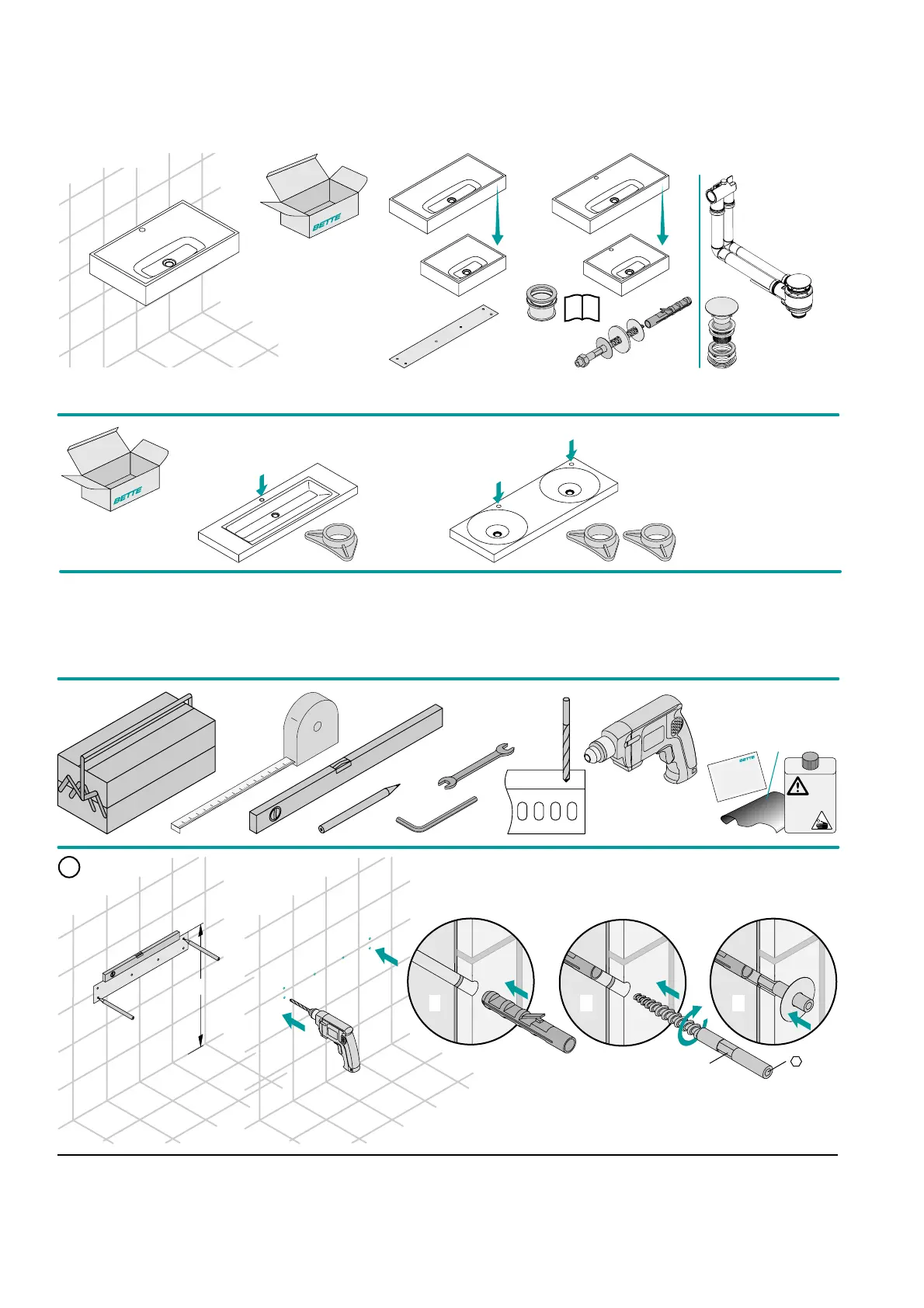 BETTE

BETTE

BETTE