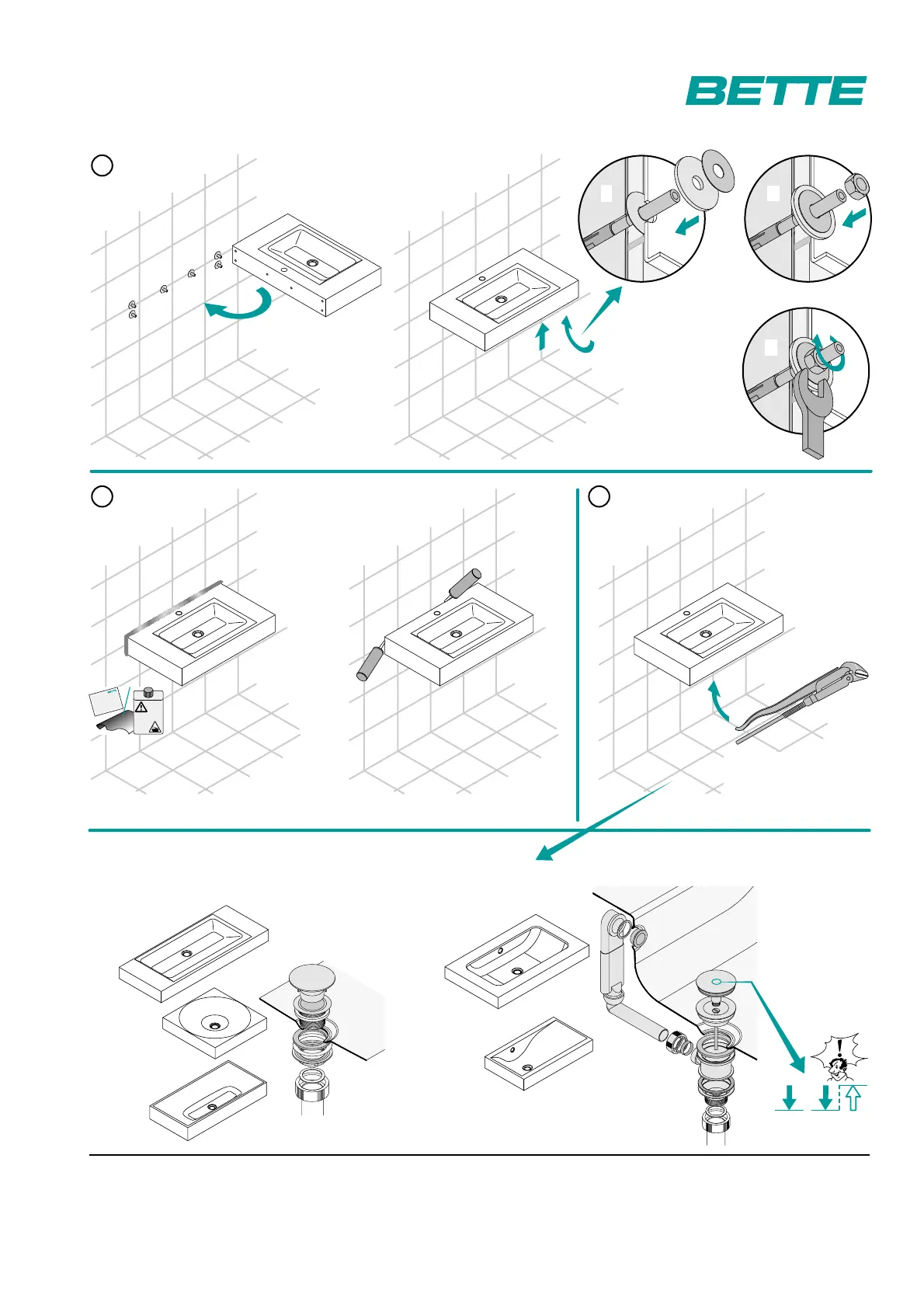 BETTE