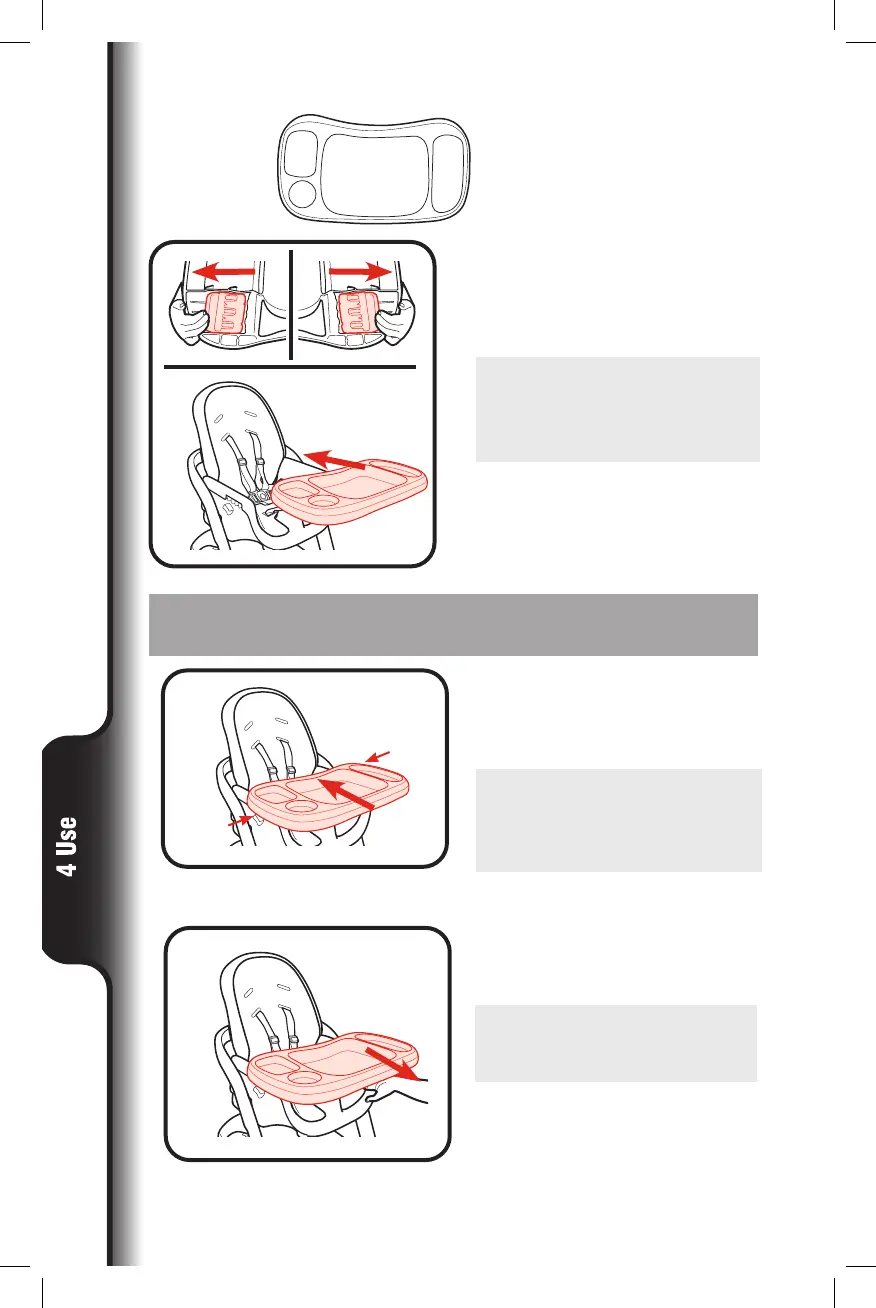 4 Use