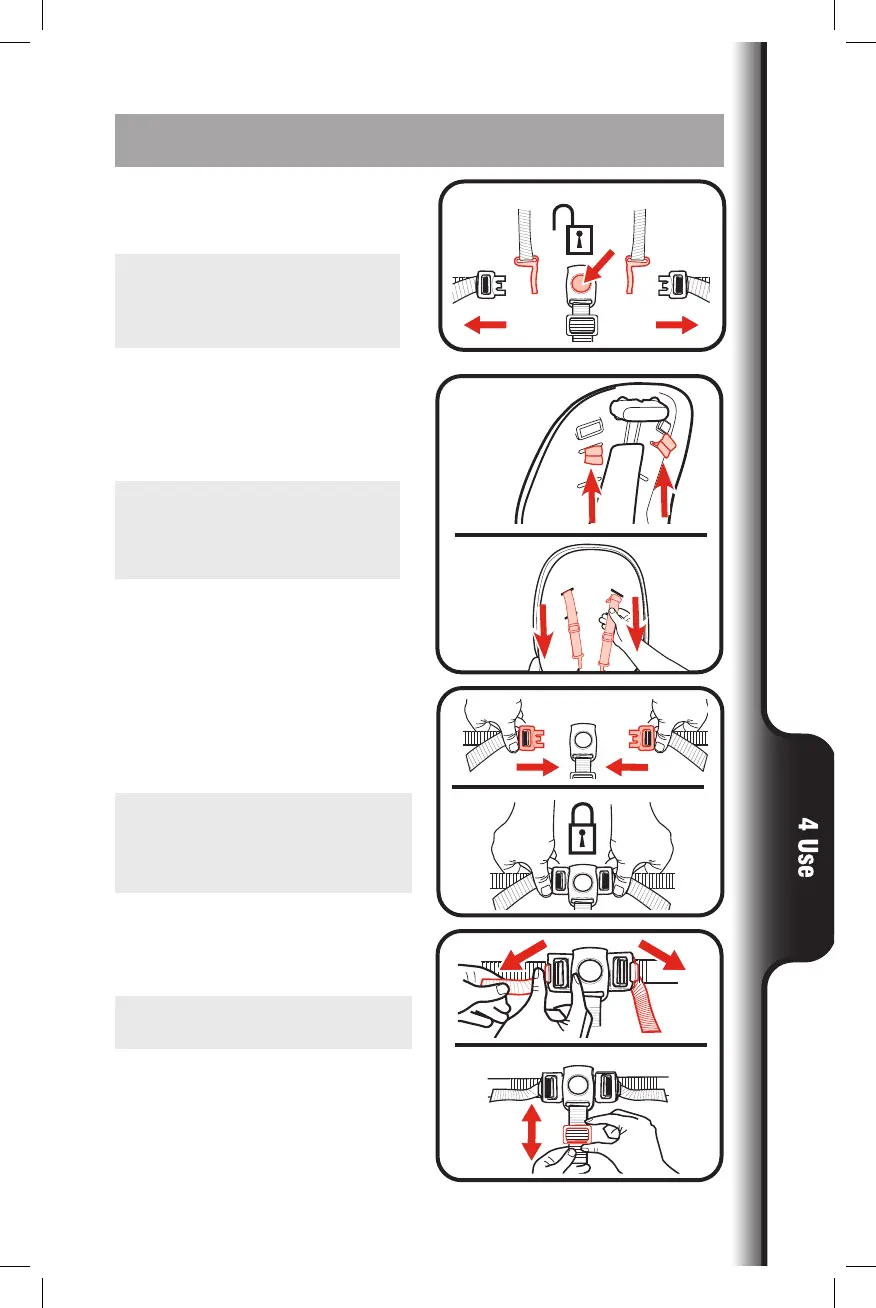 4 Use