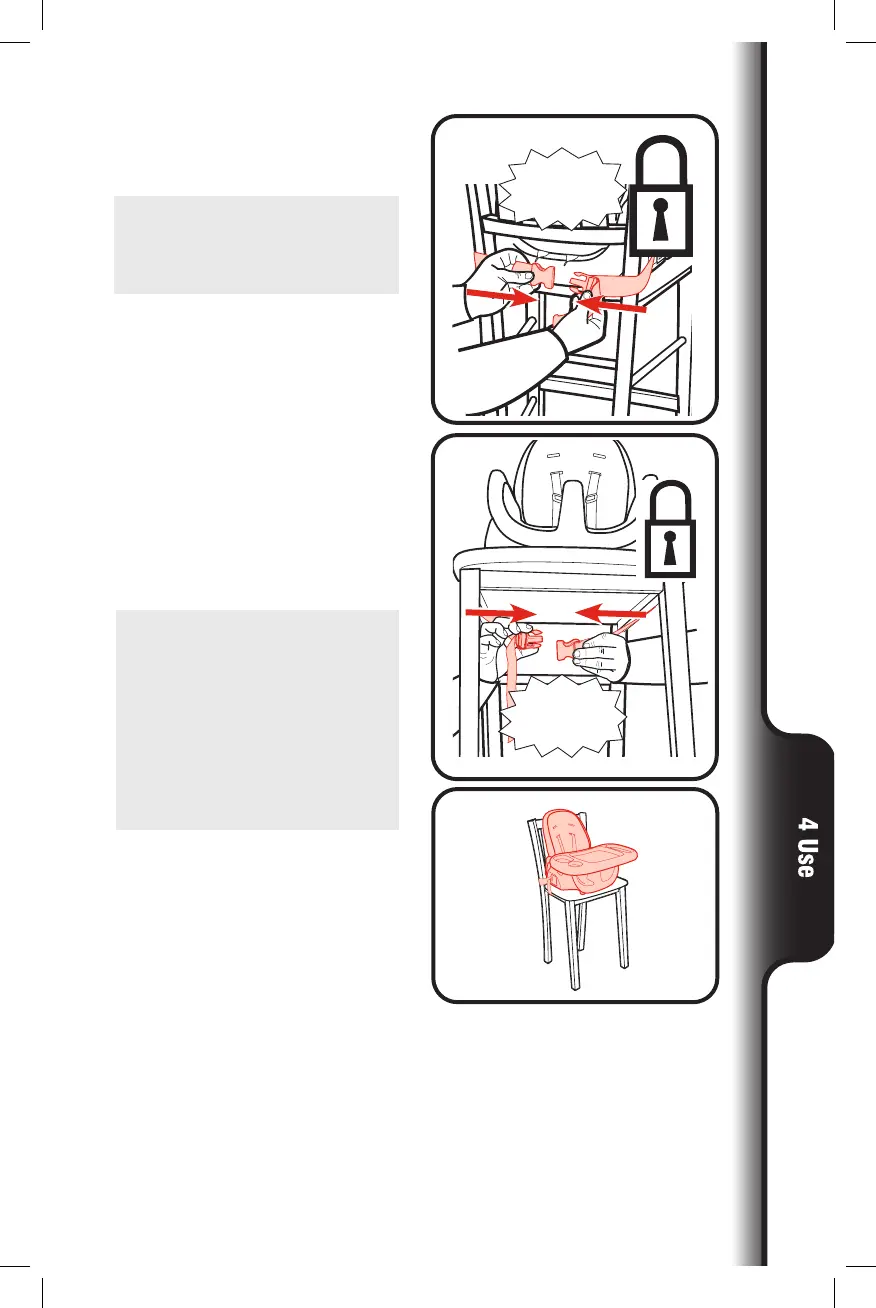 4 Use