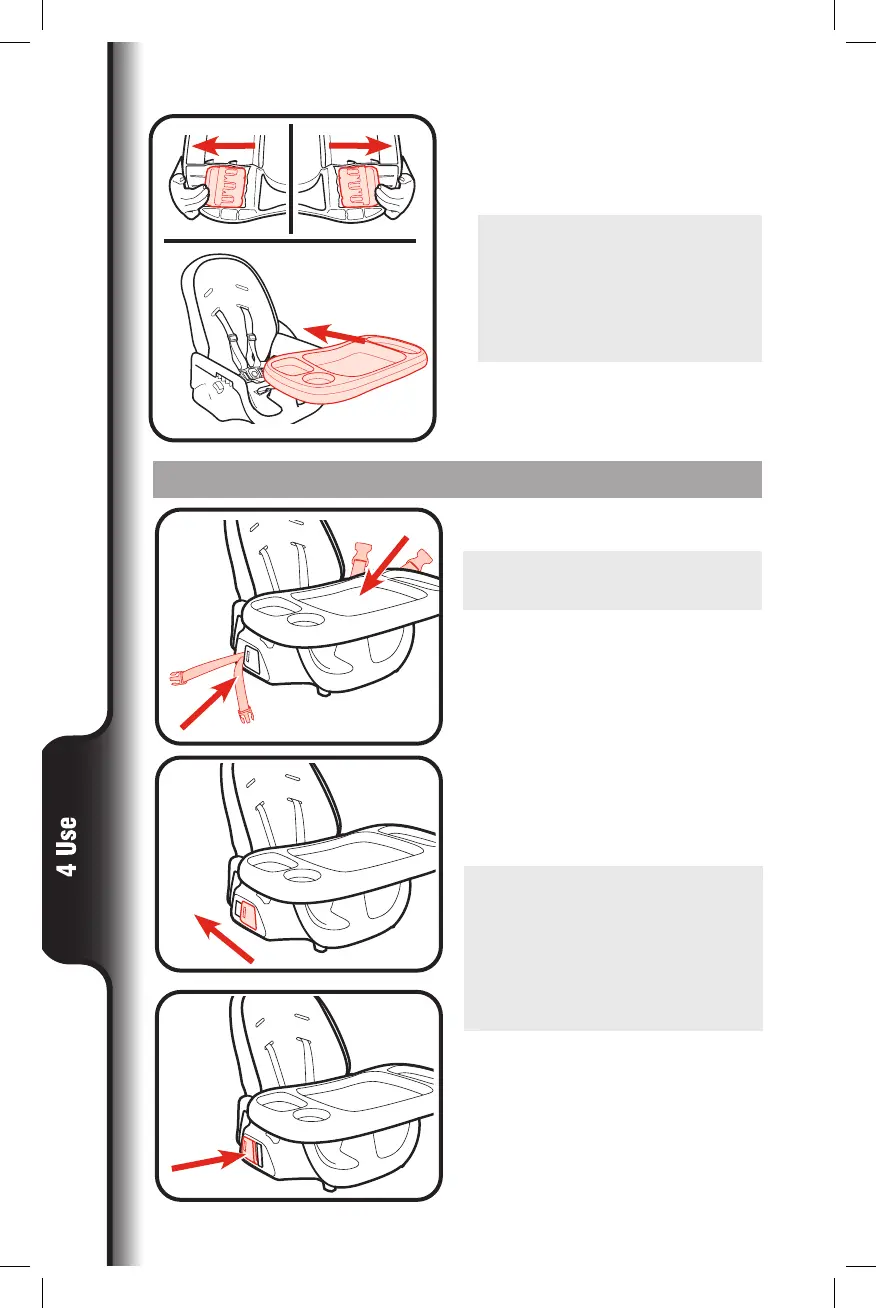 4 Use