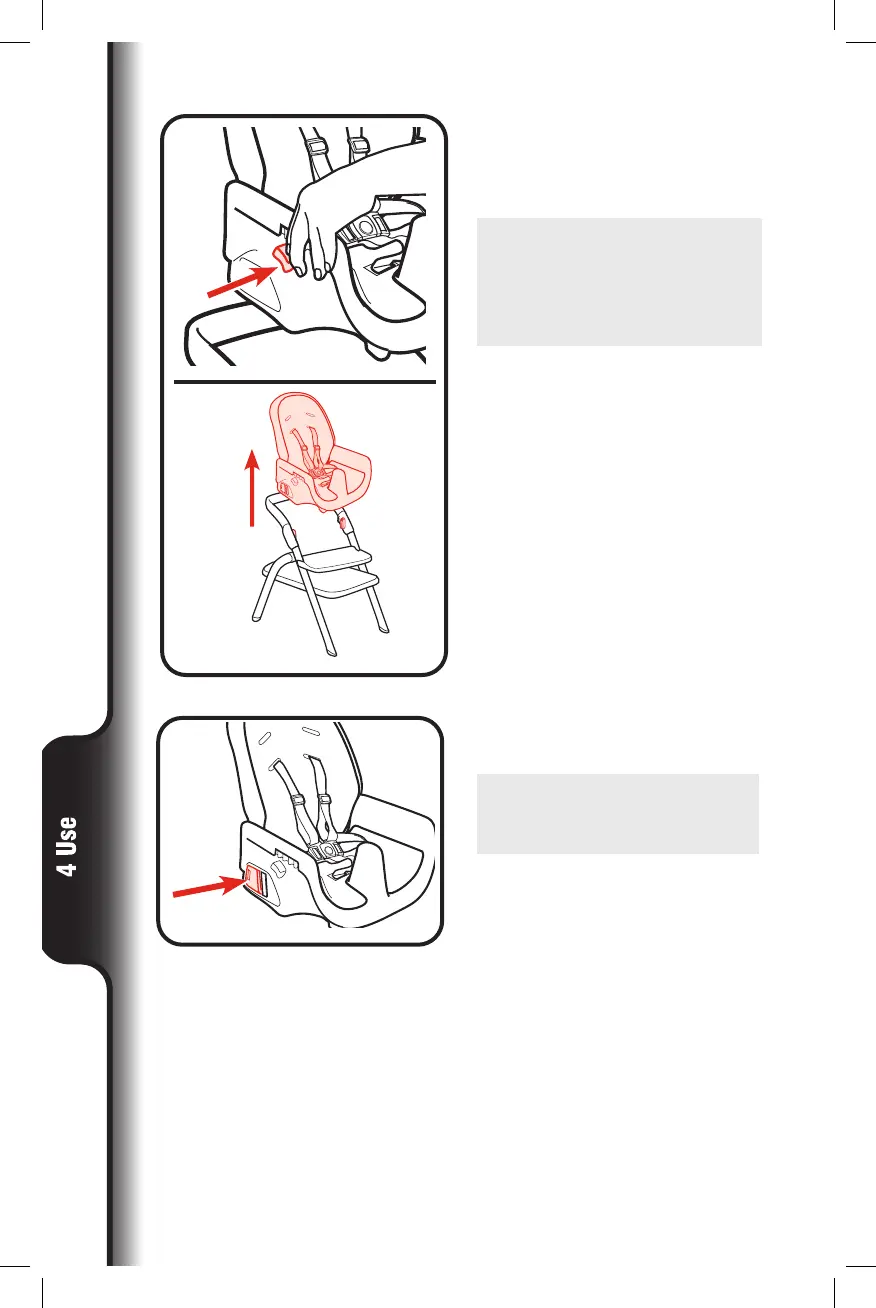 4 Use