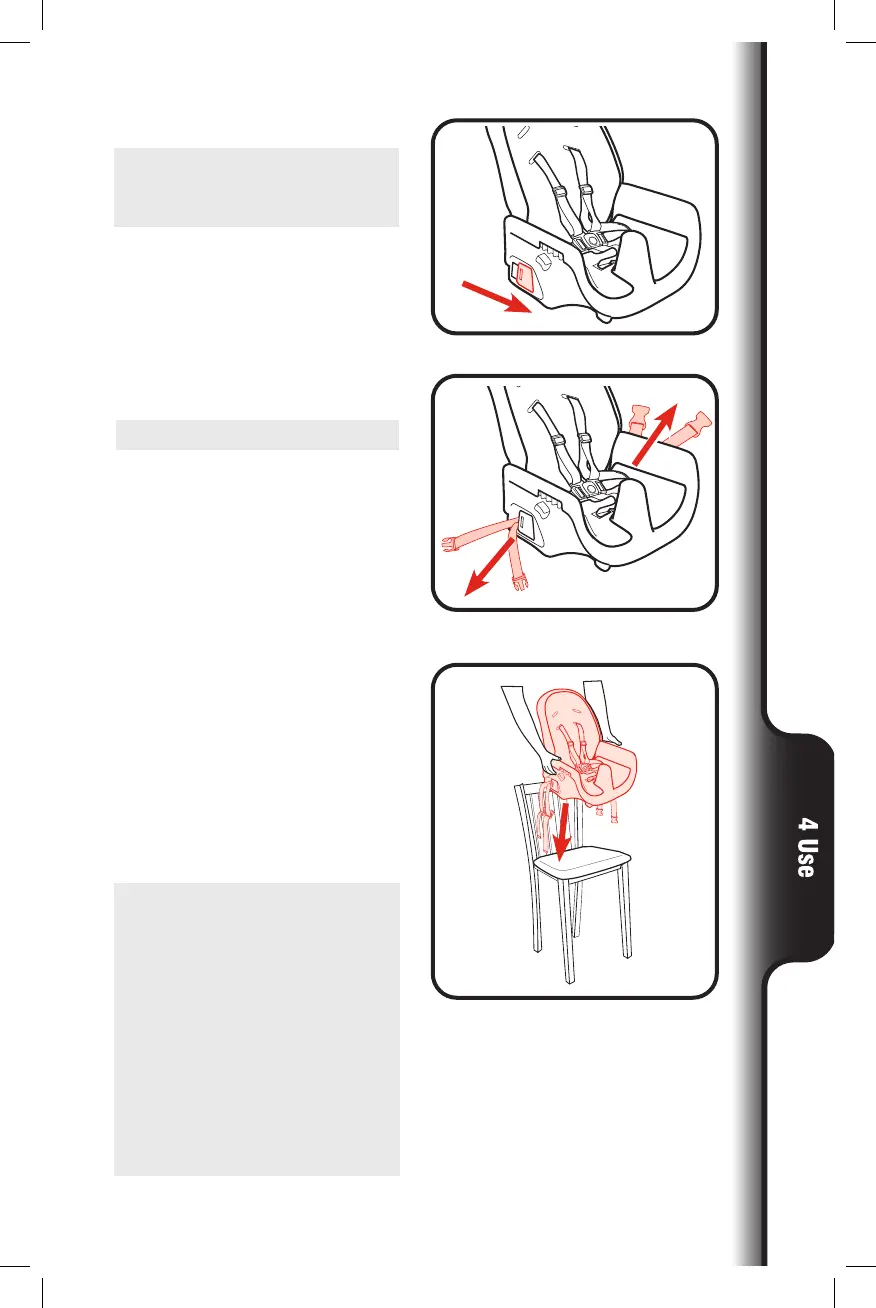 4 Use