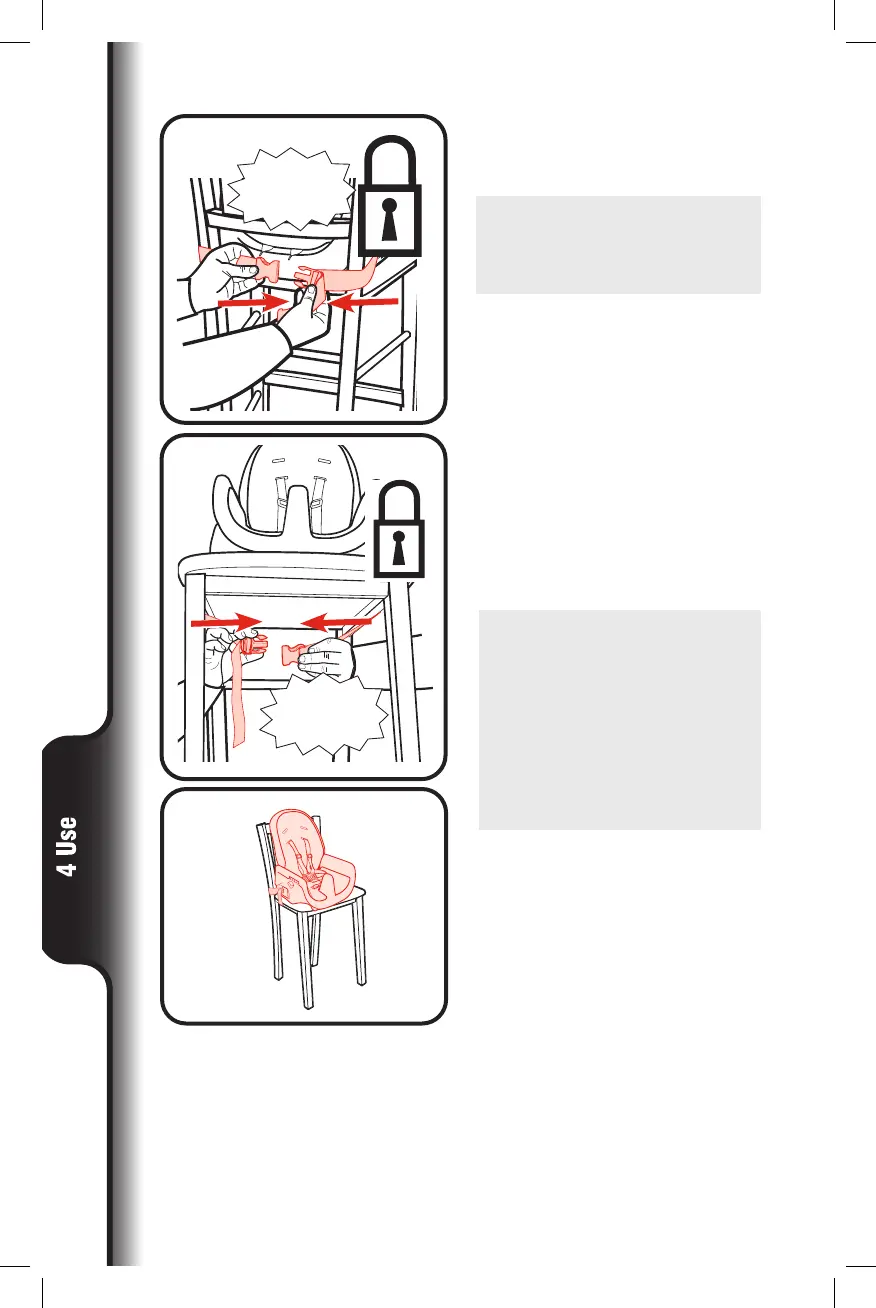 4 Use