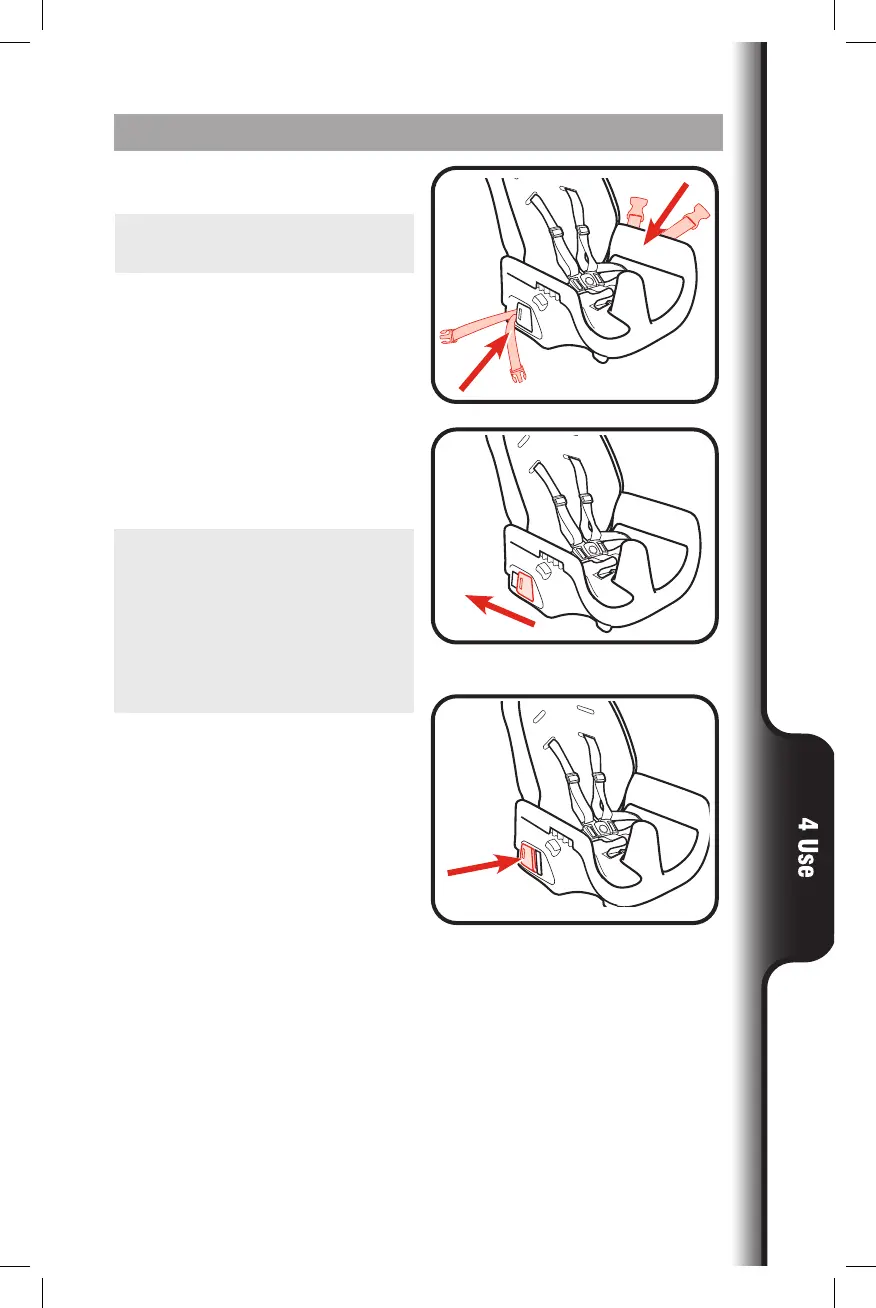 4 Use