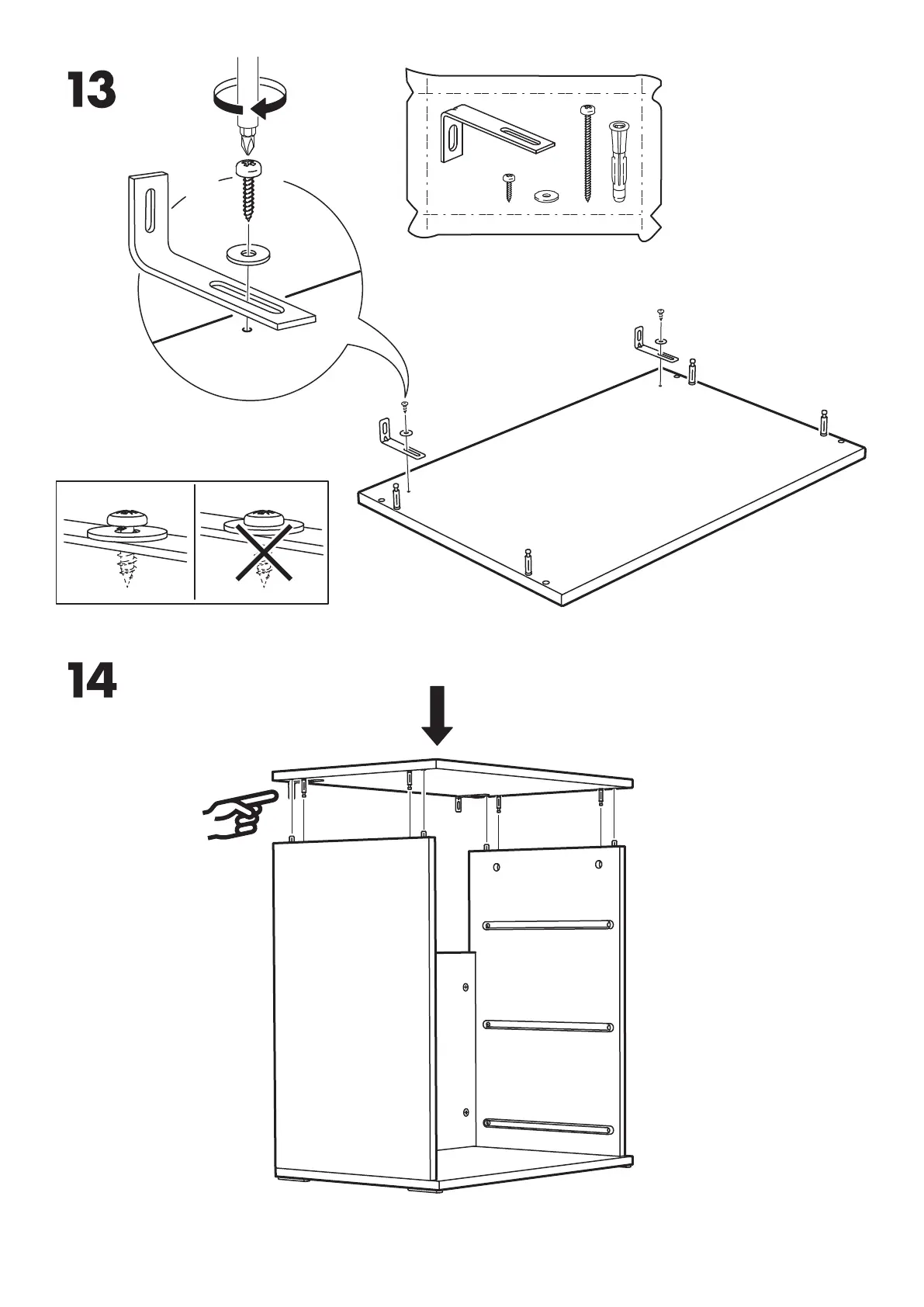 13

14