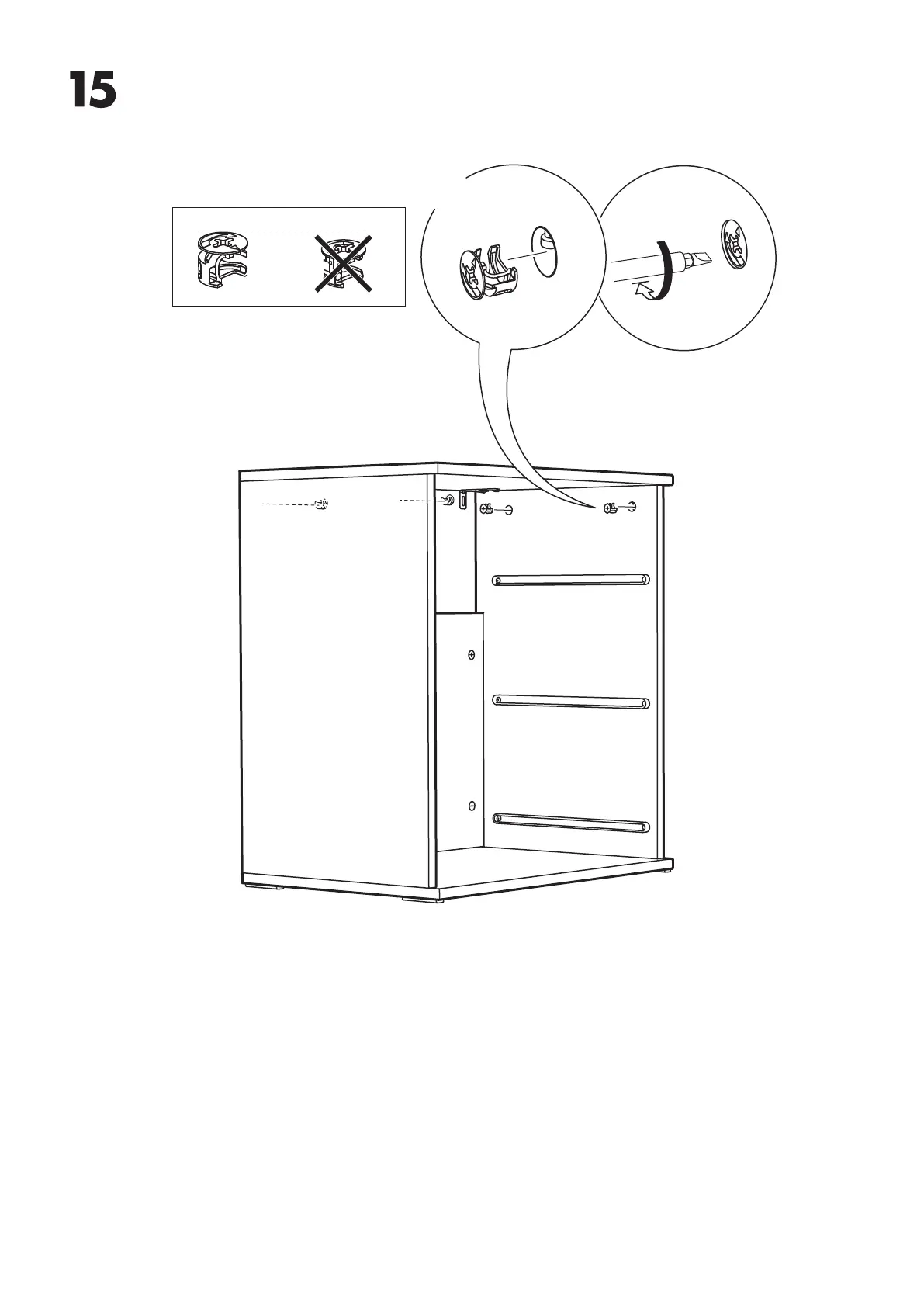 15