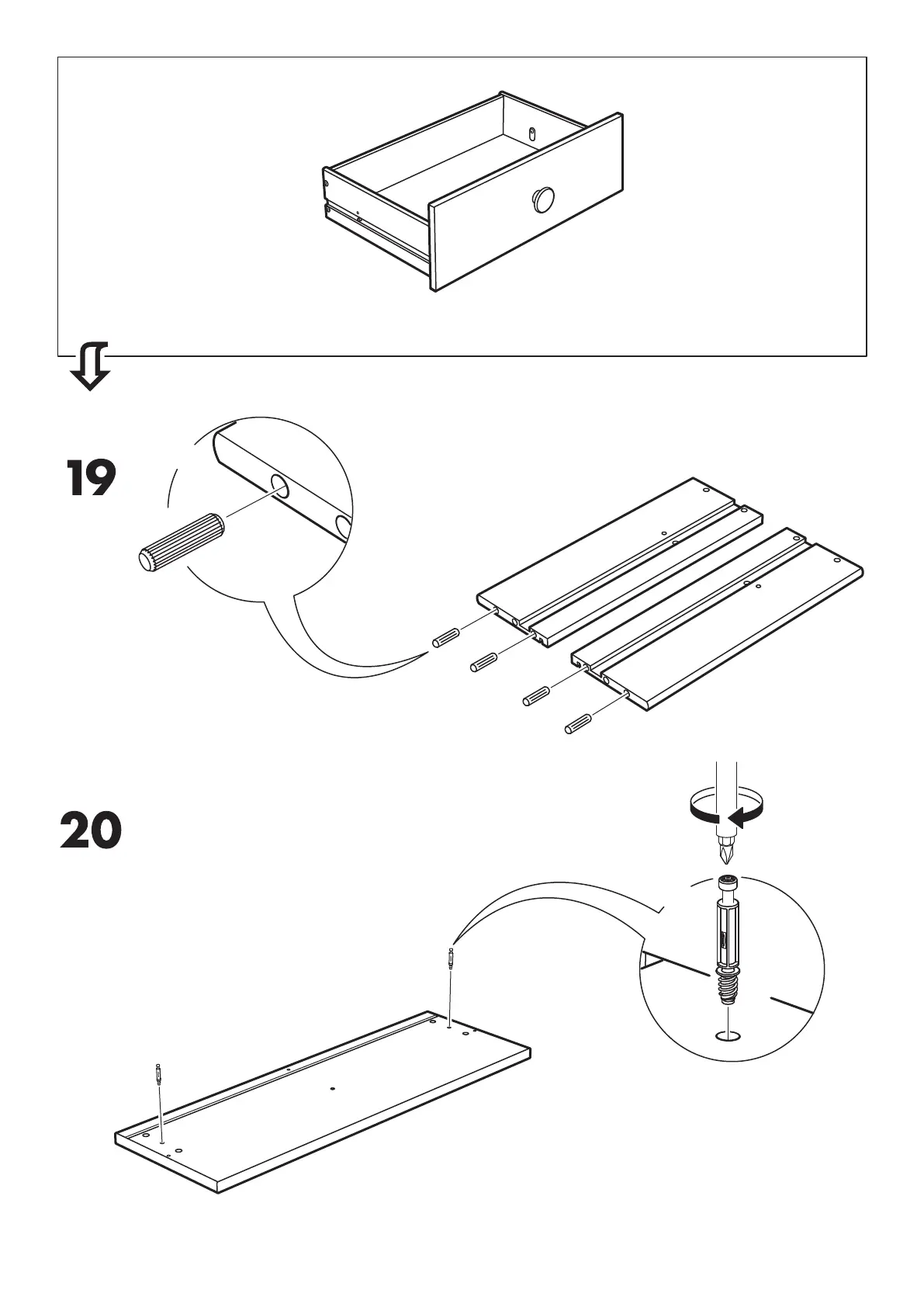 19

20