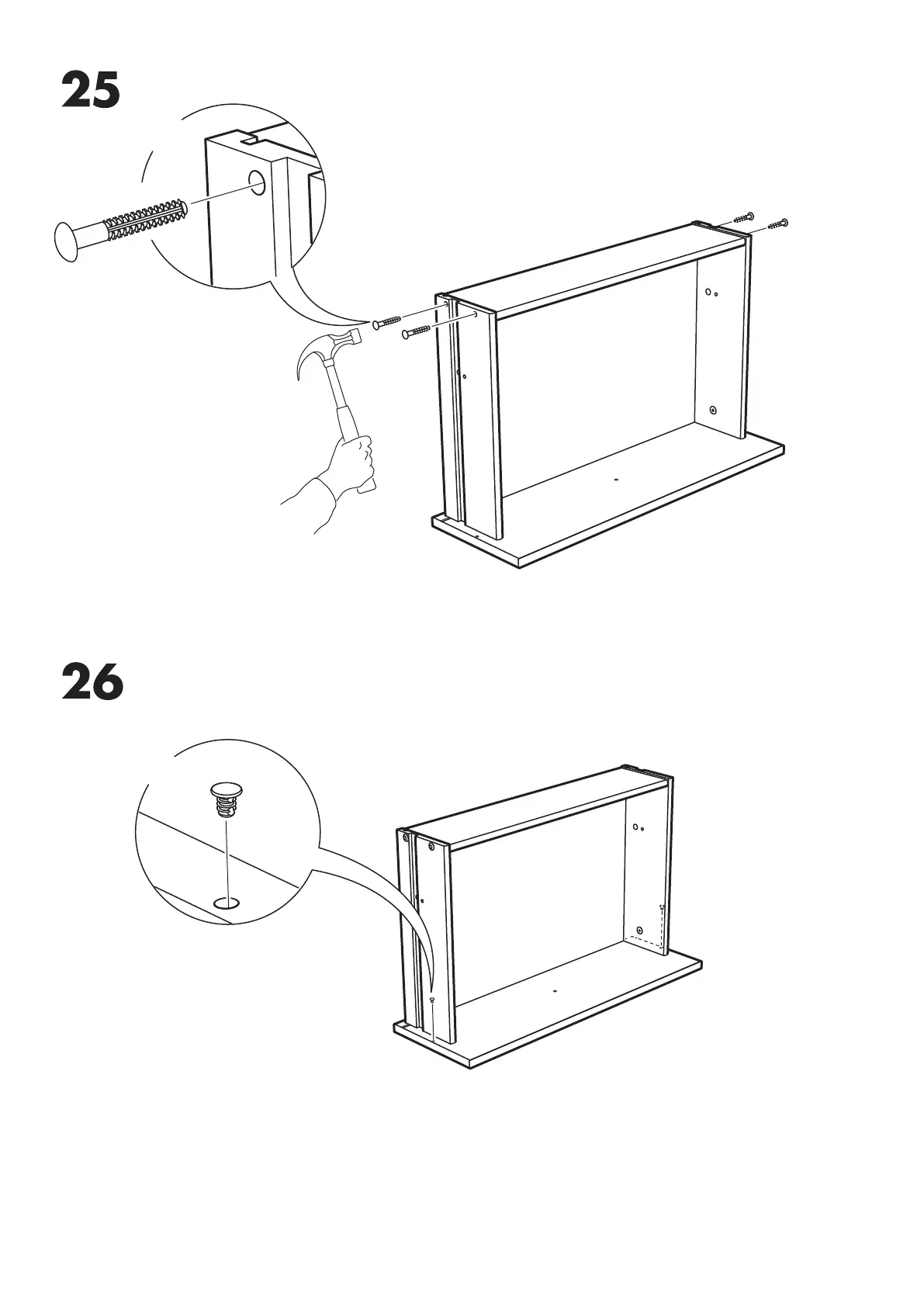 25

26