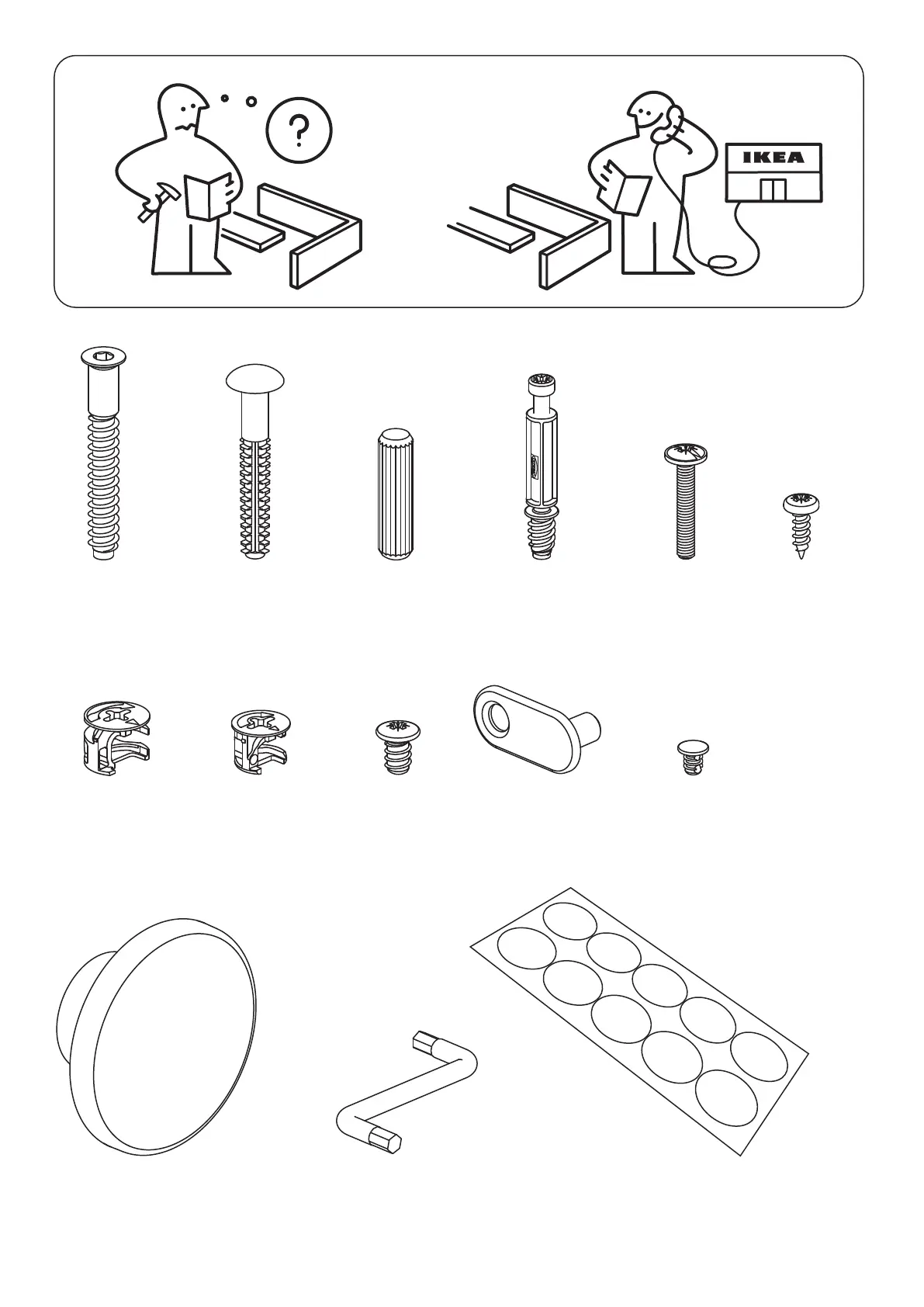 ?

IKEA