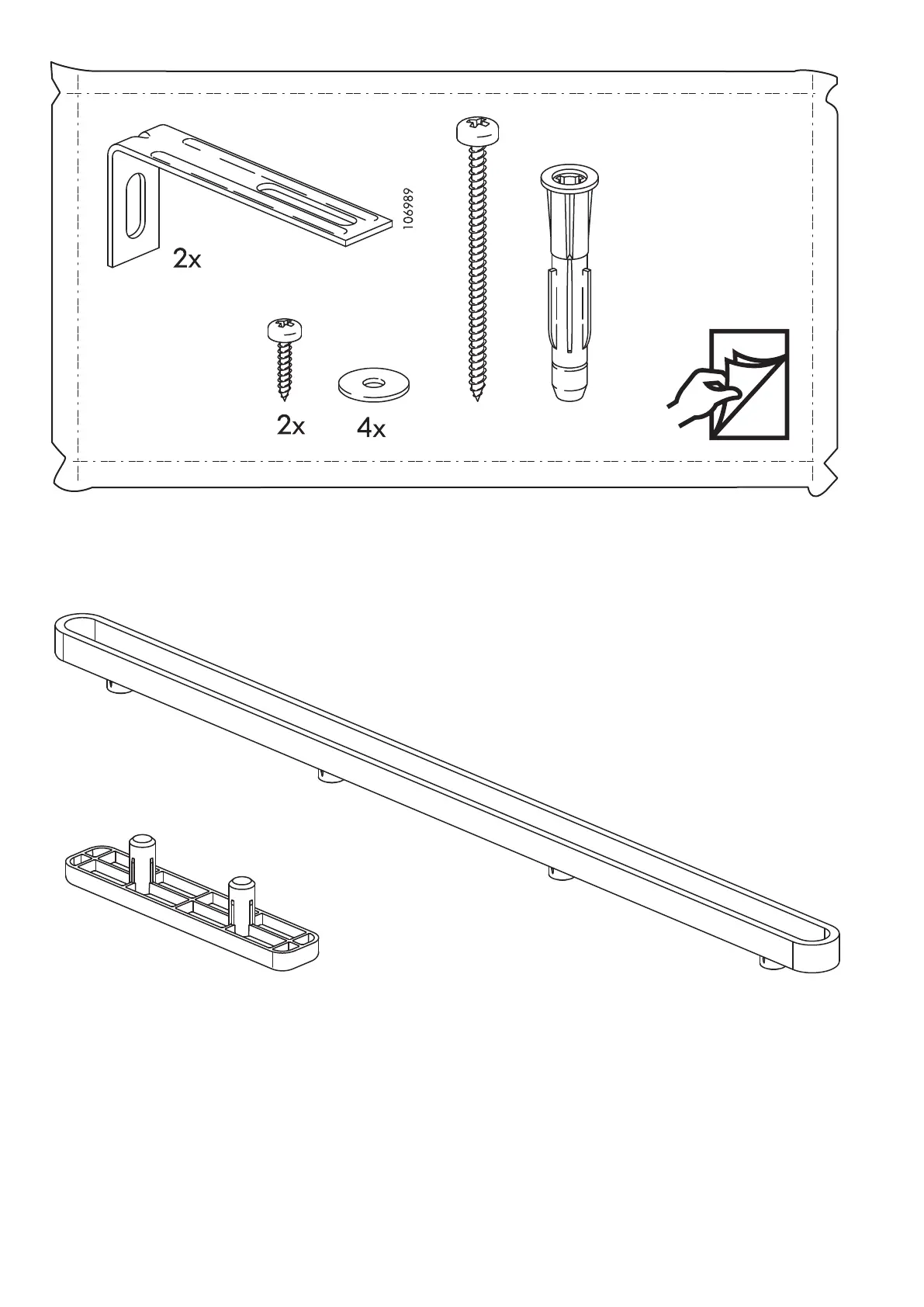 106989

2x

2x

4x