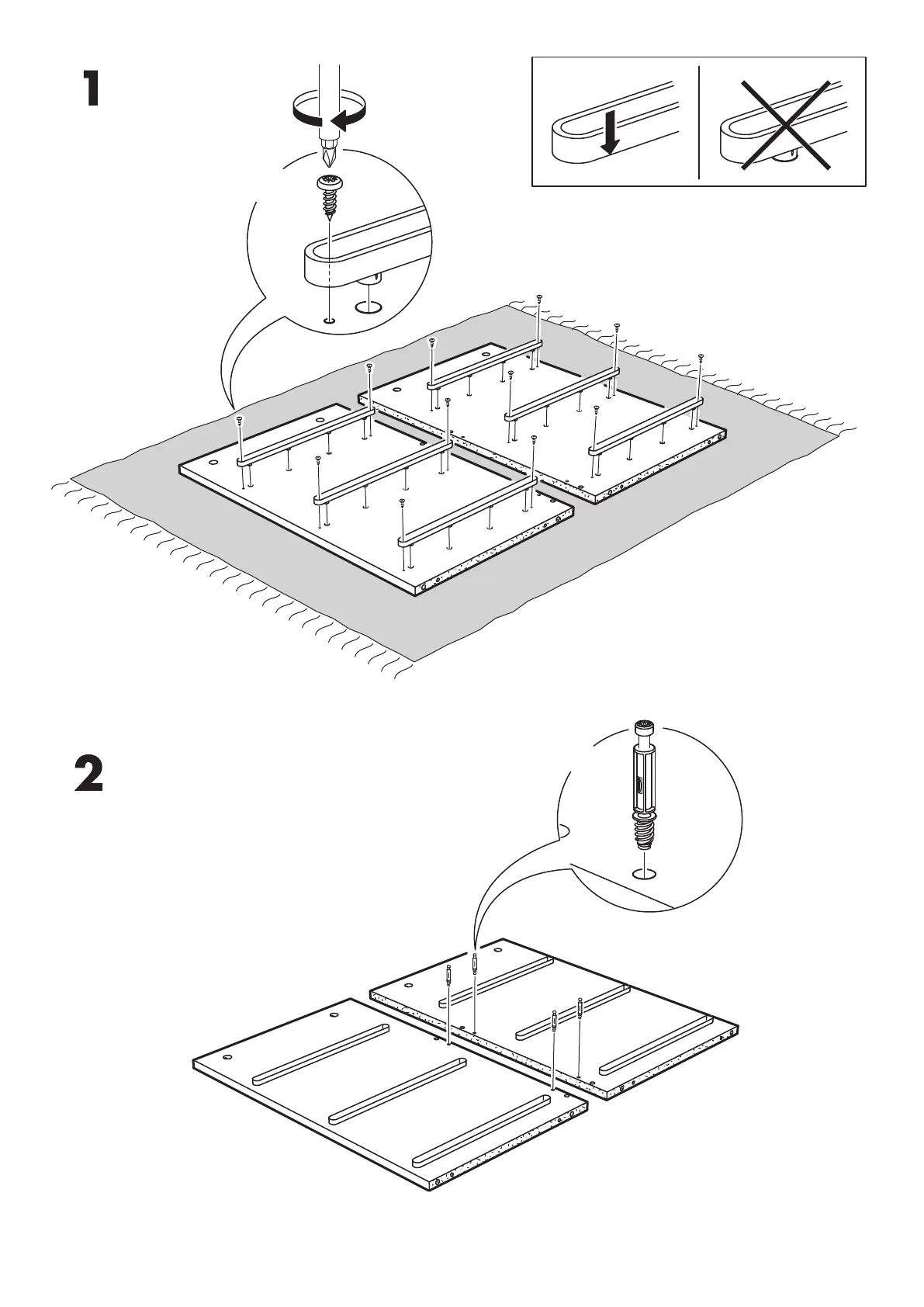 1

2