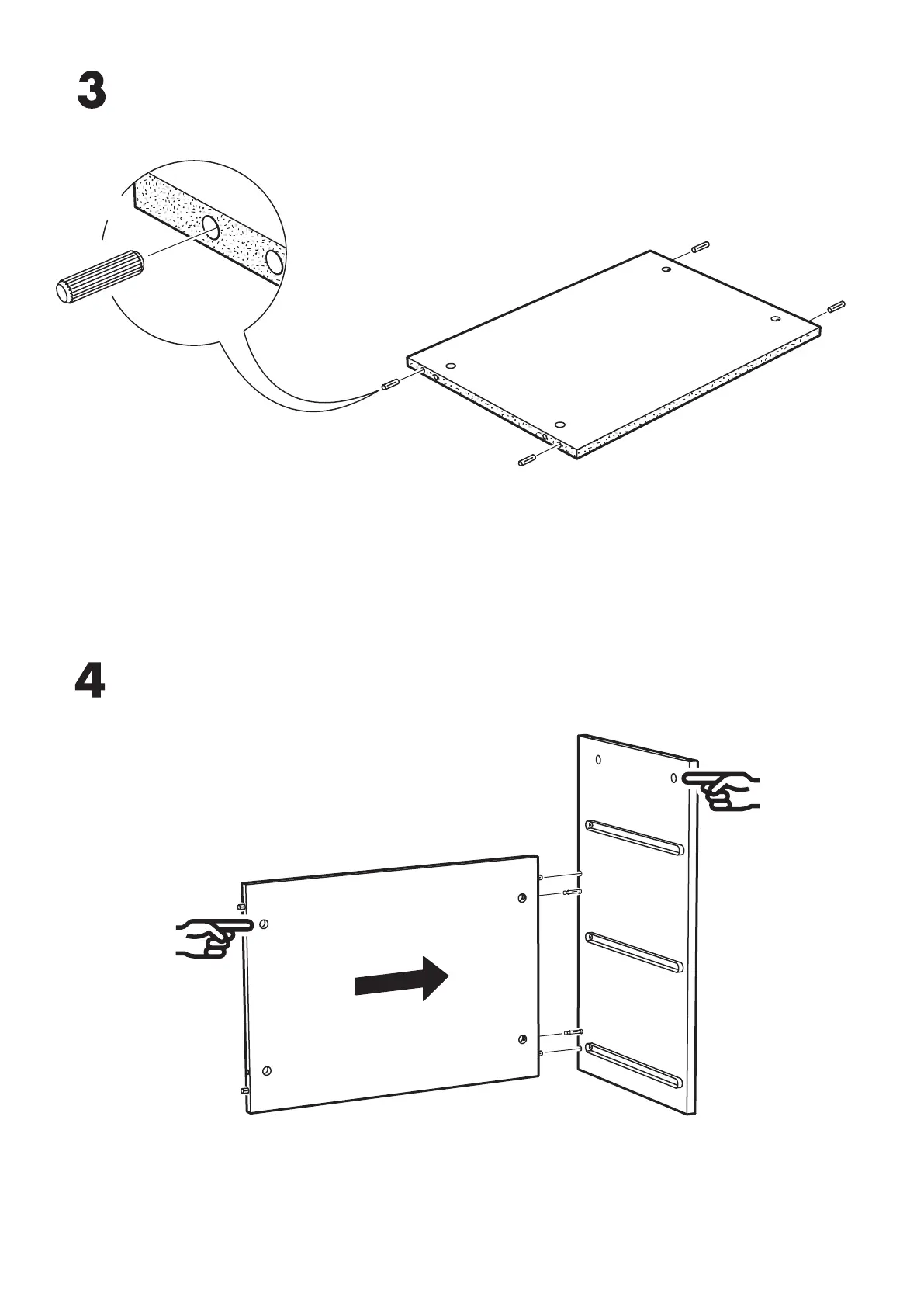 3

4