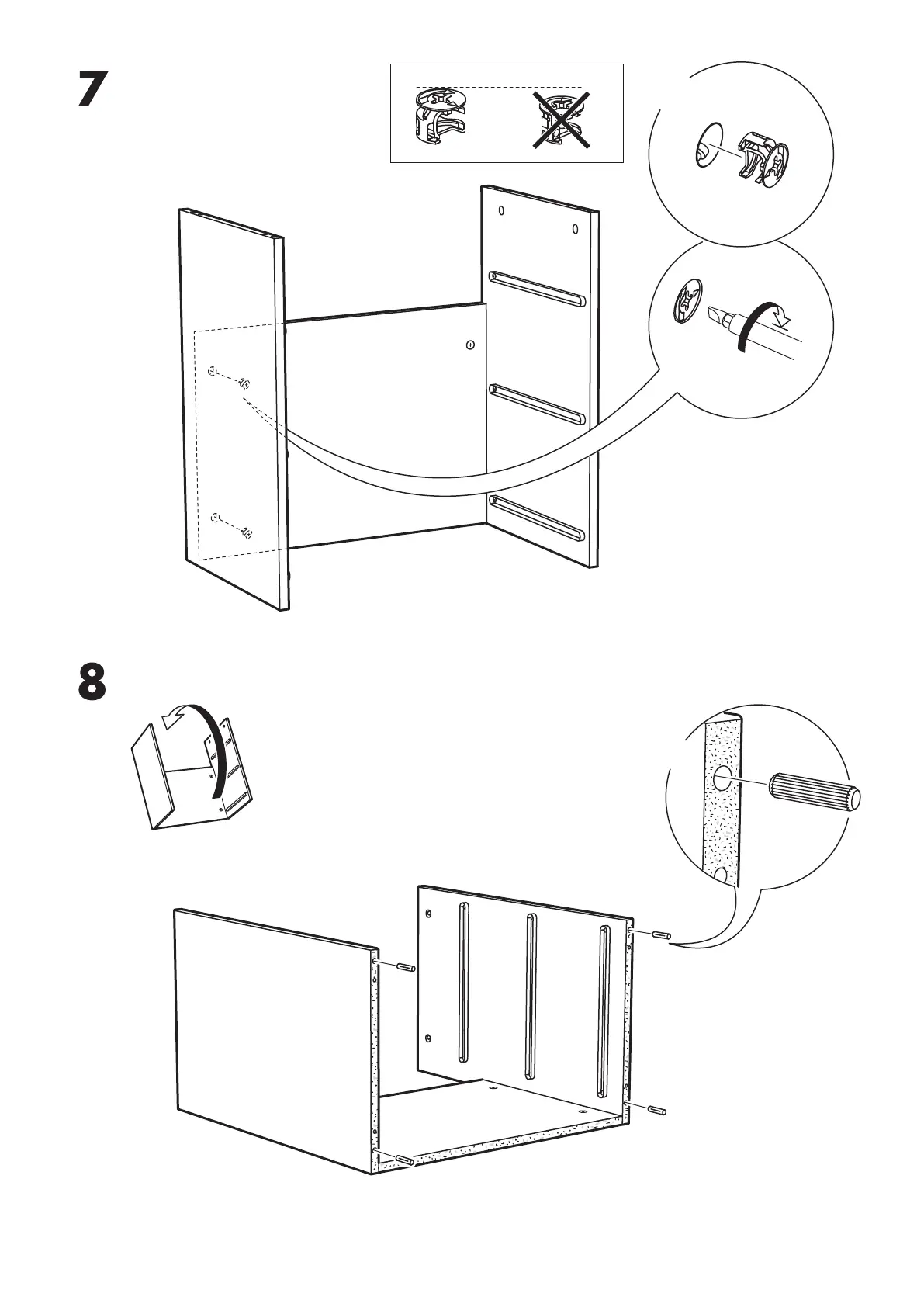 7

8