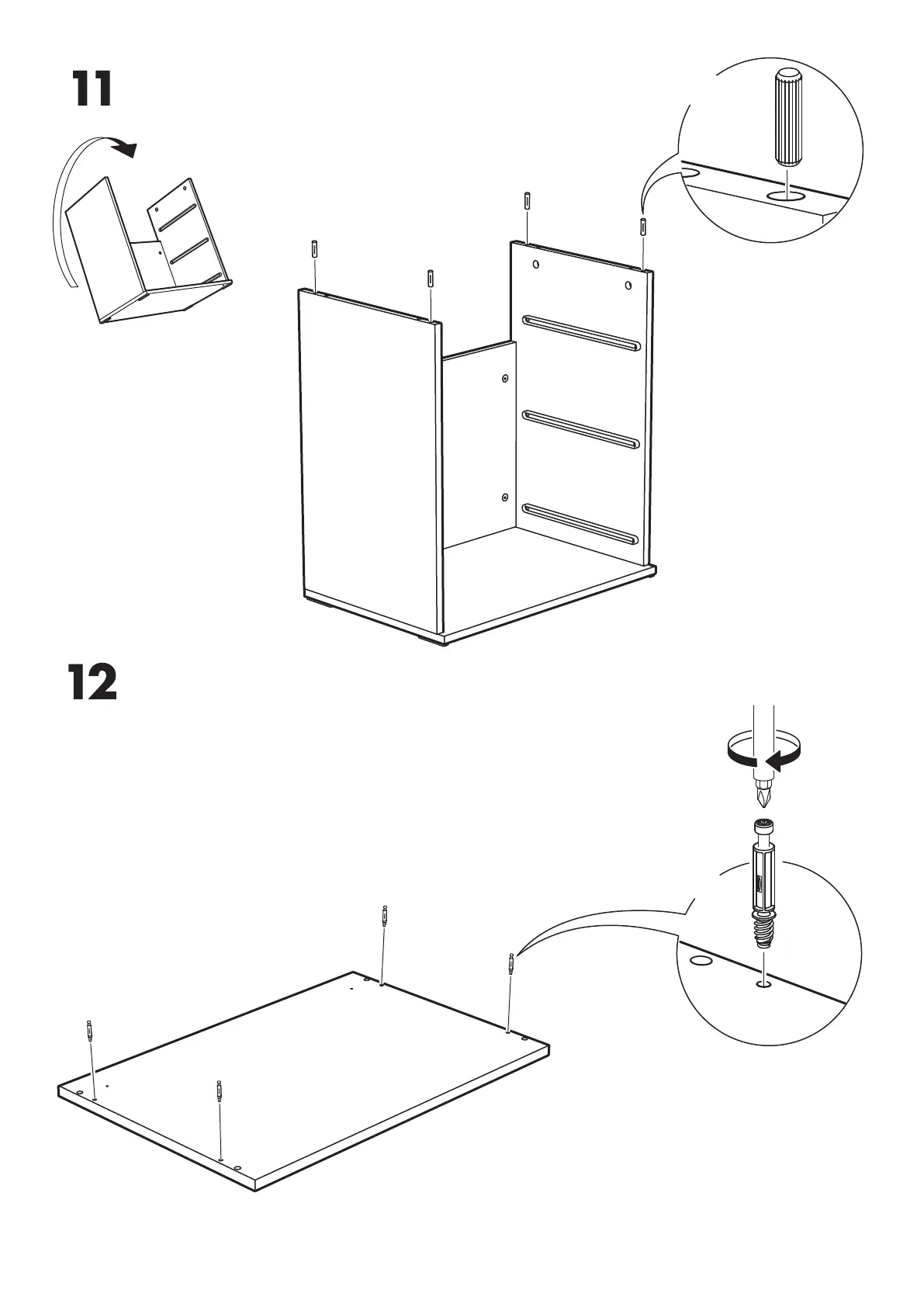 11

12