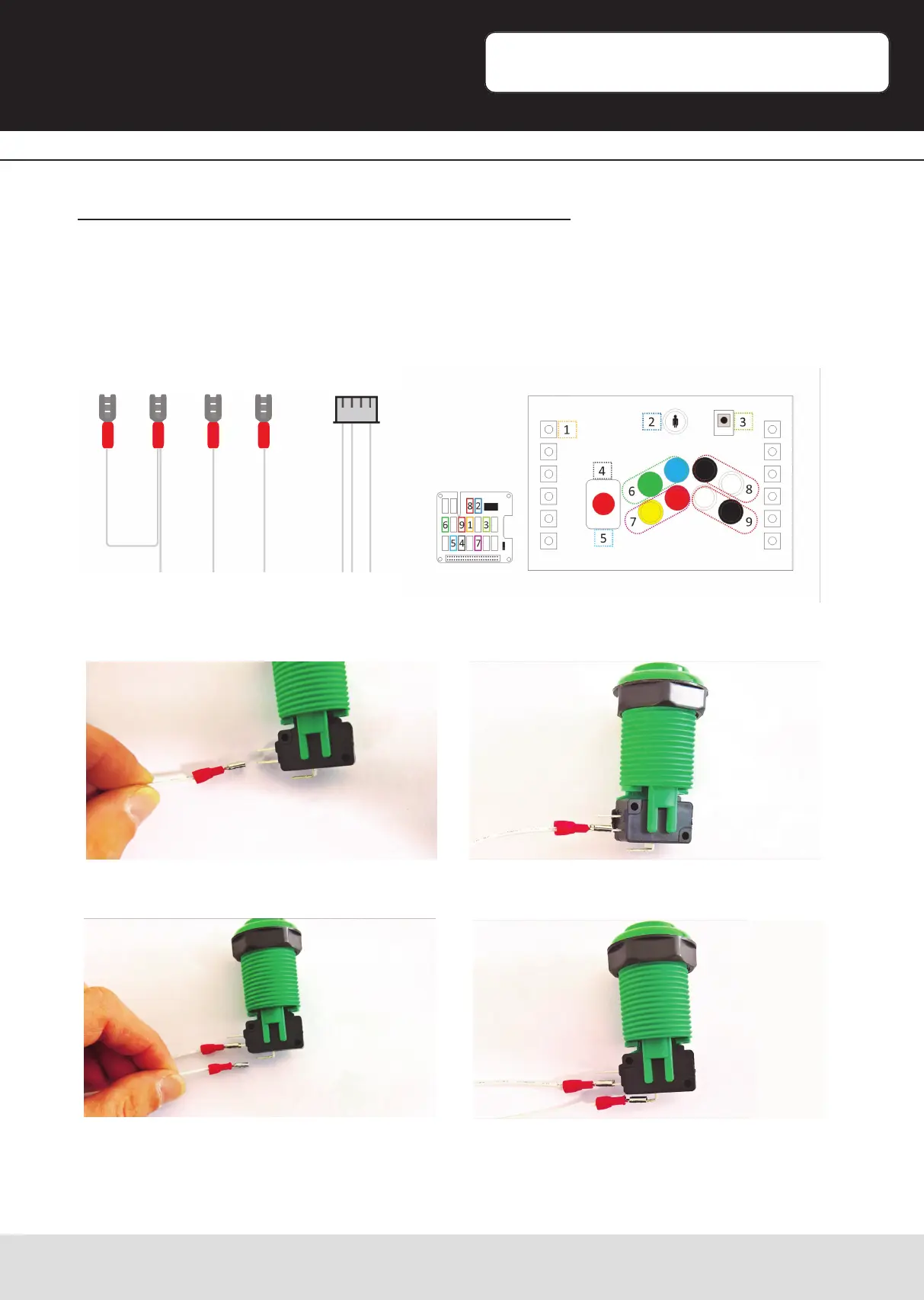 8 2
6 9 1 3
5 4 7

1
2
3
4
5
6
7
8
9