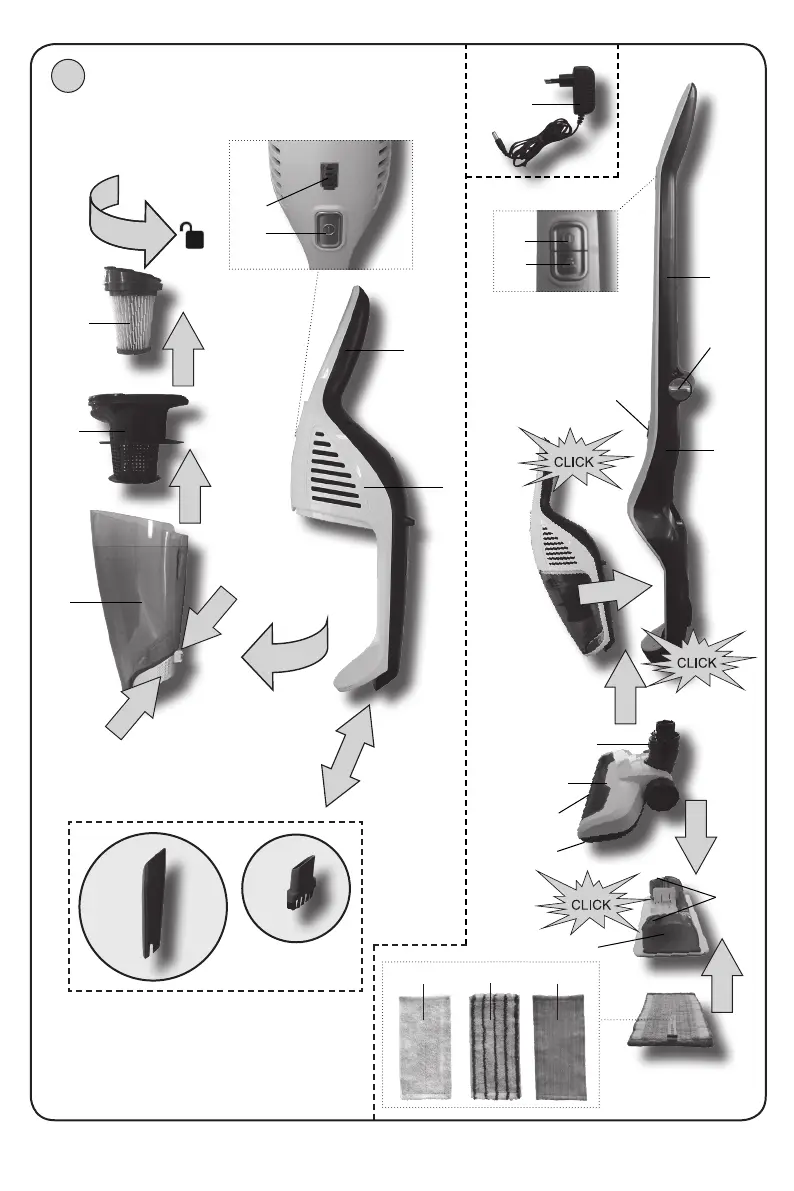 CLICK

CLICK

CLICK