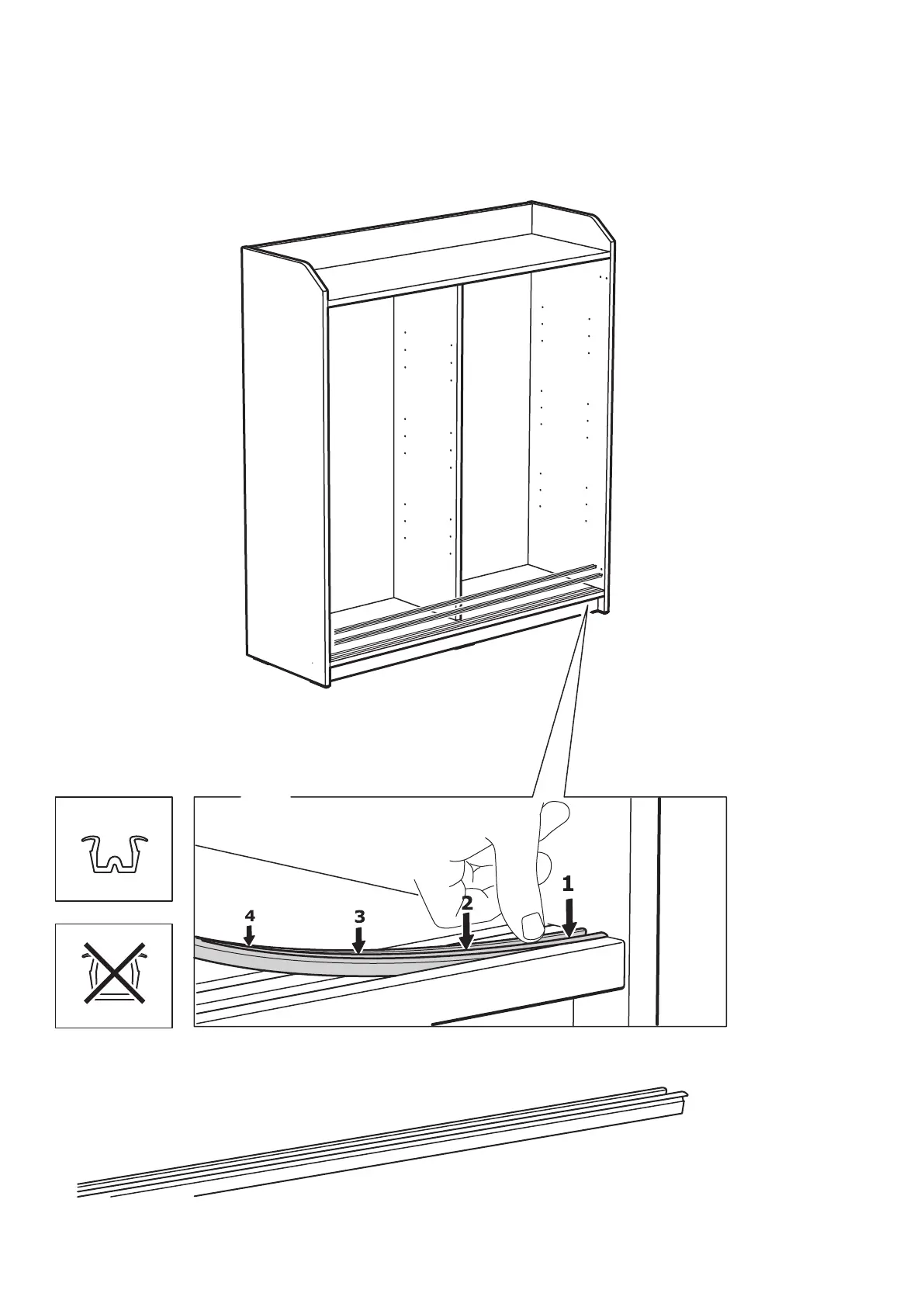 4
3
2
1