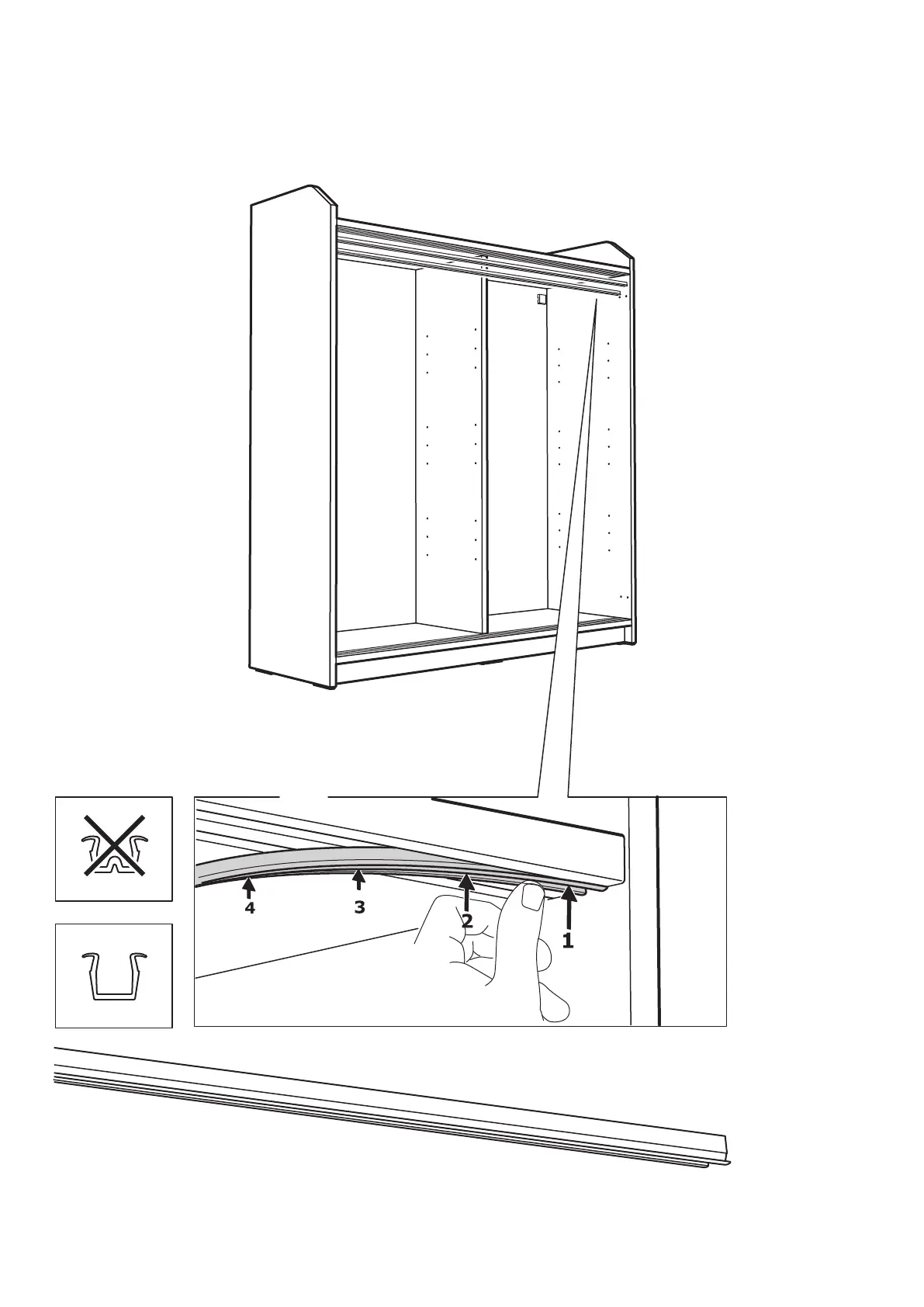 4
3
2
1